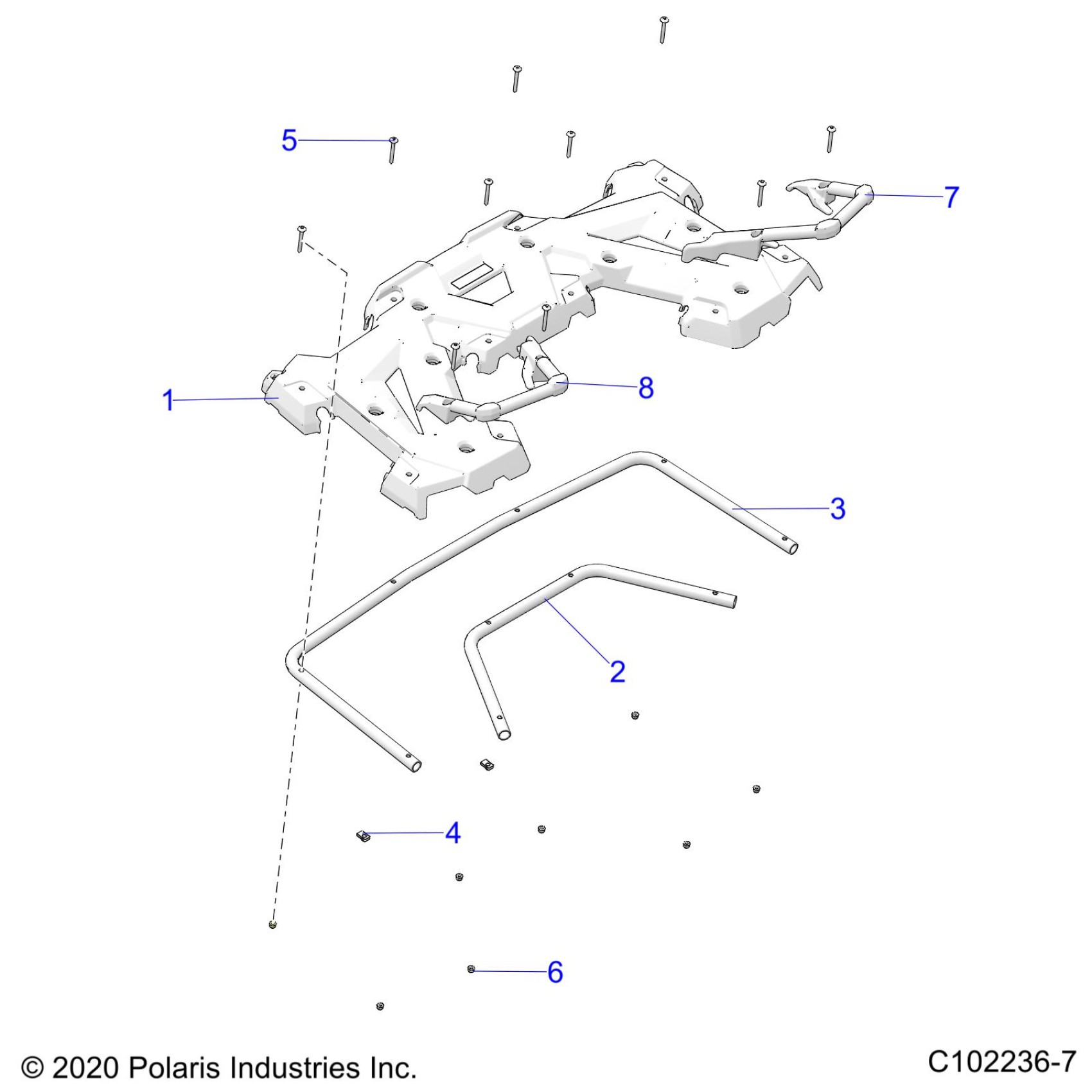 5

7

1

8

3

2

4

6

© 2020 Polaris Industries Inc.

C102236-7