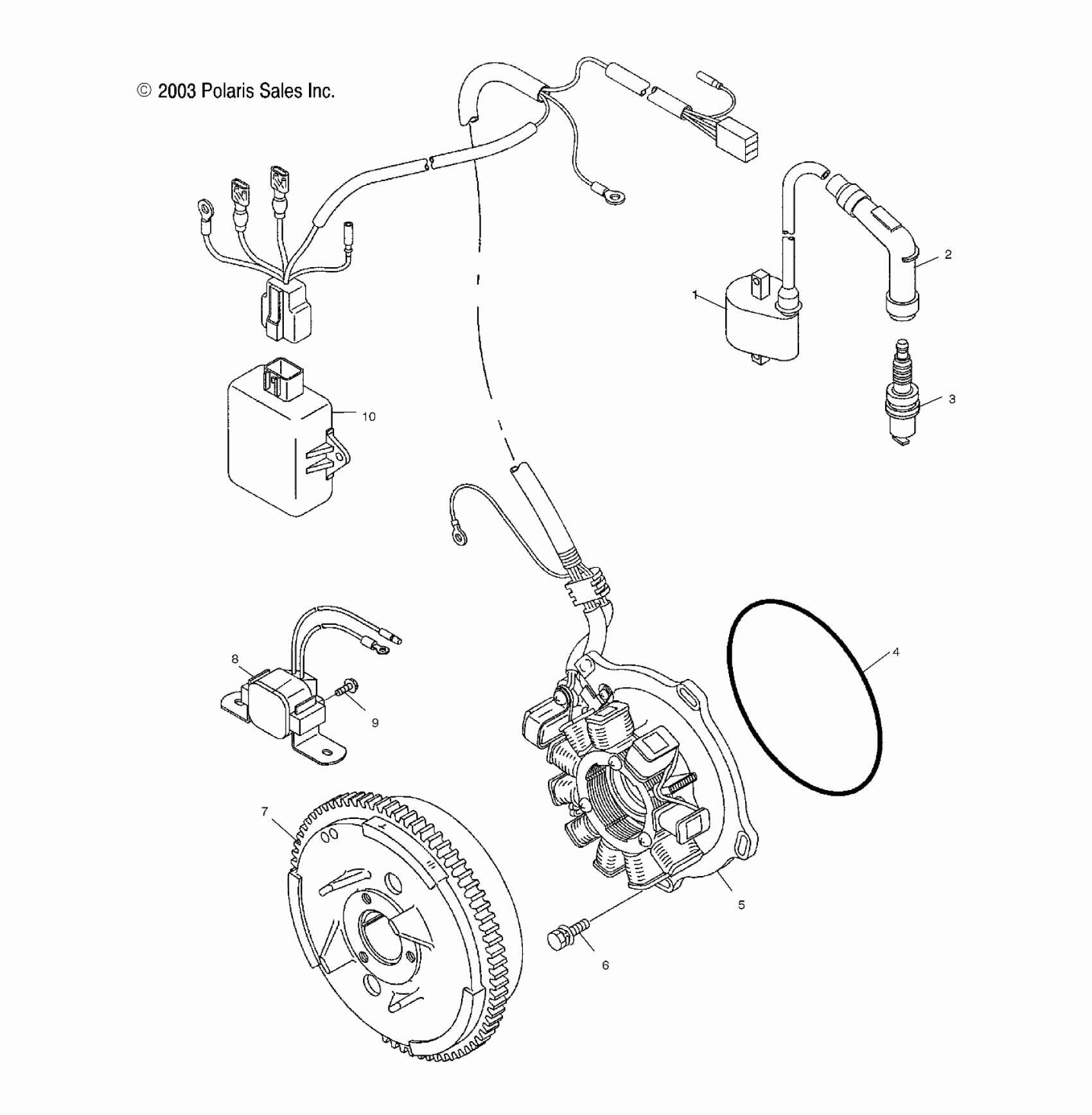 © 2003 Polaris Sales Inc.

2

1

3

10

4

8

9

7

5

6