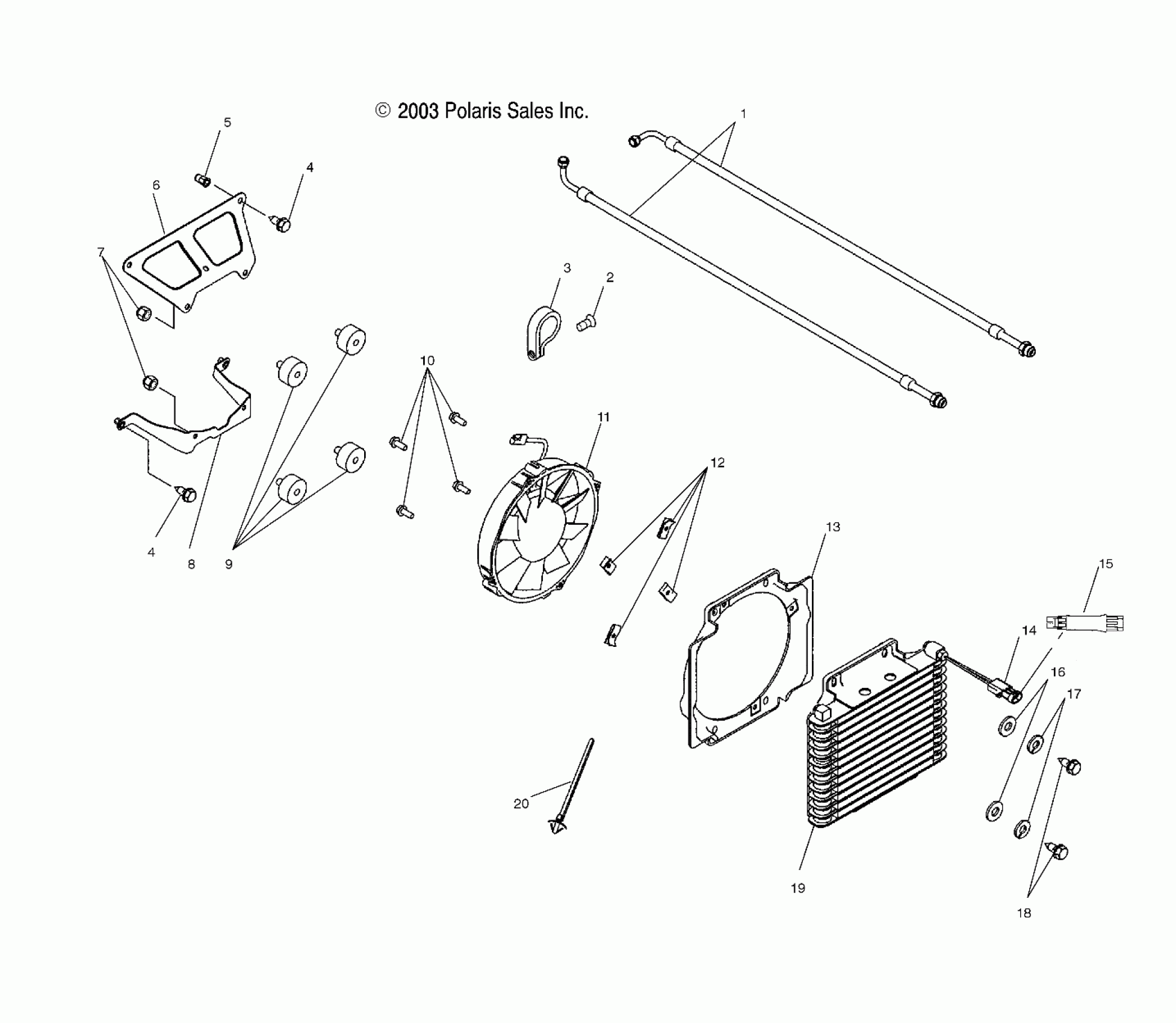 © 2003 Polaris Sales Inc.

1
5
4
6
7
3
2
10
11
12
4
8
9
13
15
14
16
17
20
19
18