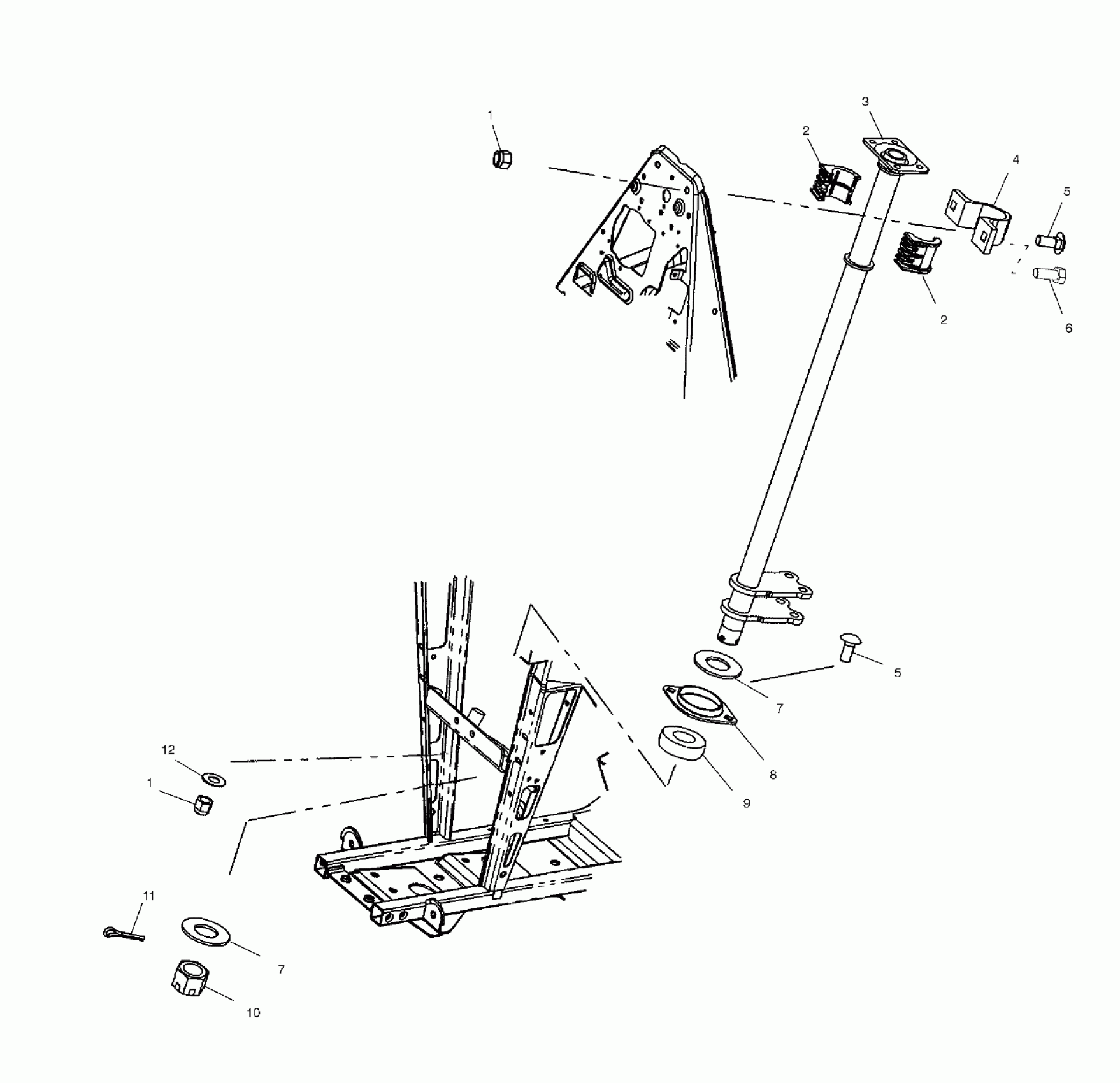 1
3
2
4
5
2
6
5
7
8
9
12
1
11
7
10