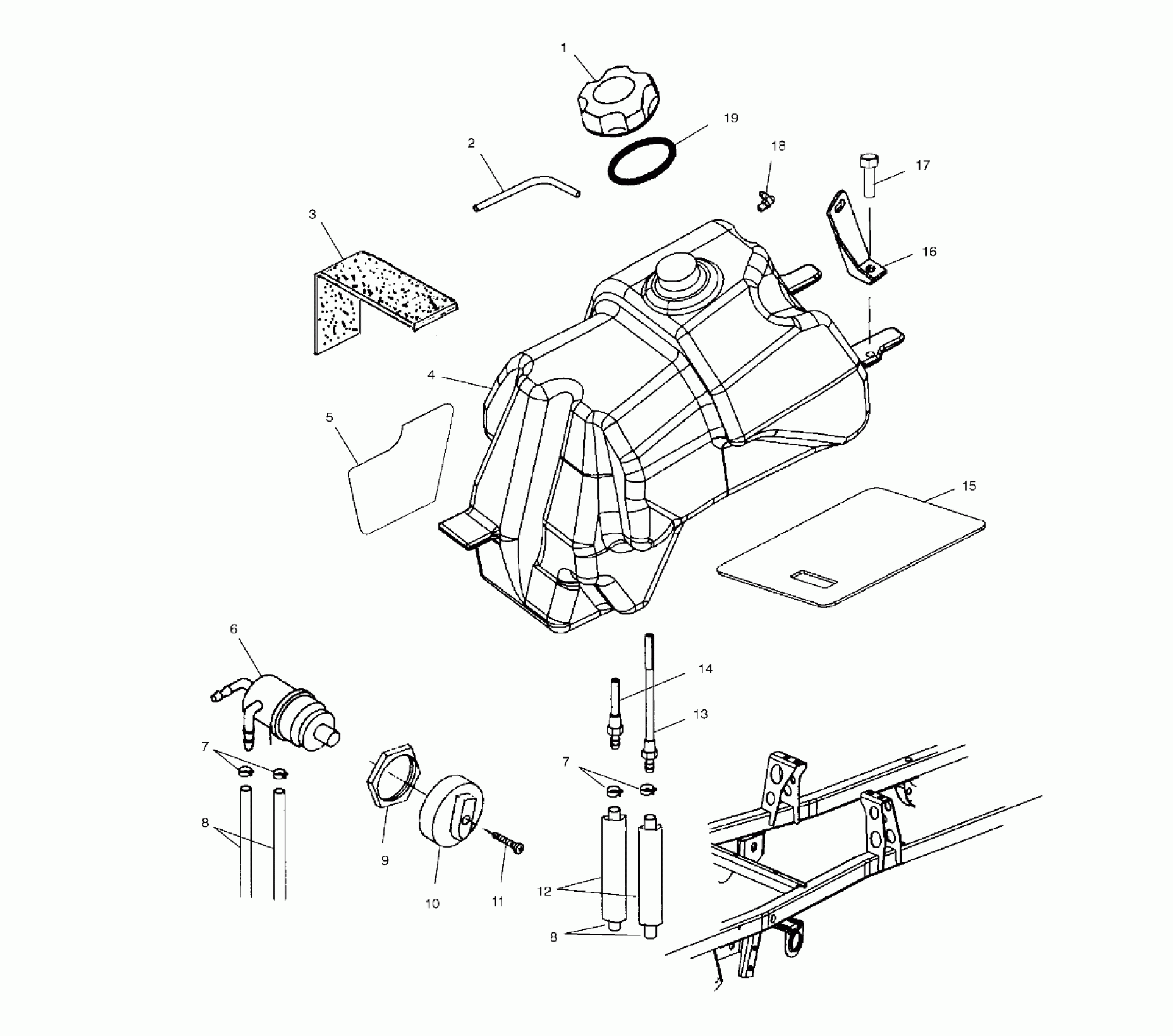 1
19
2
18
17
3
16
4
5
15
6
14
13
7
7
8
9
10
11
12
8