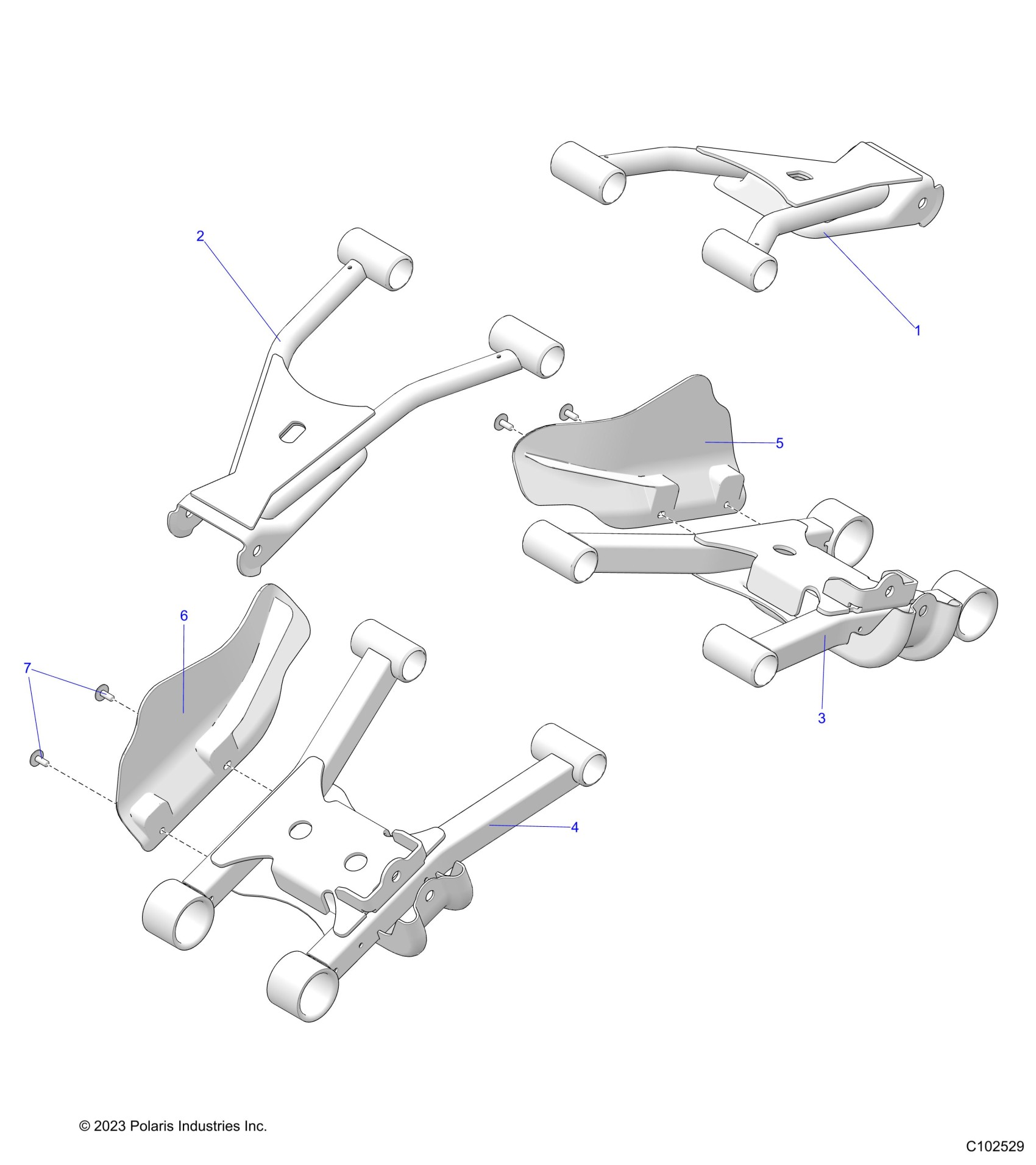 2

1

5

6

7

3

4

© 2023 Polaris Industries Inc.

C102529