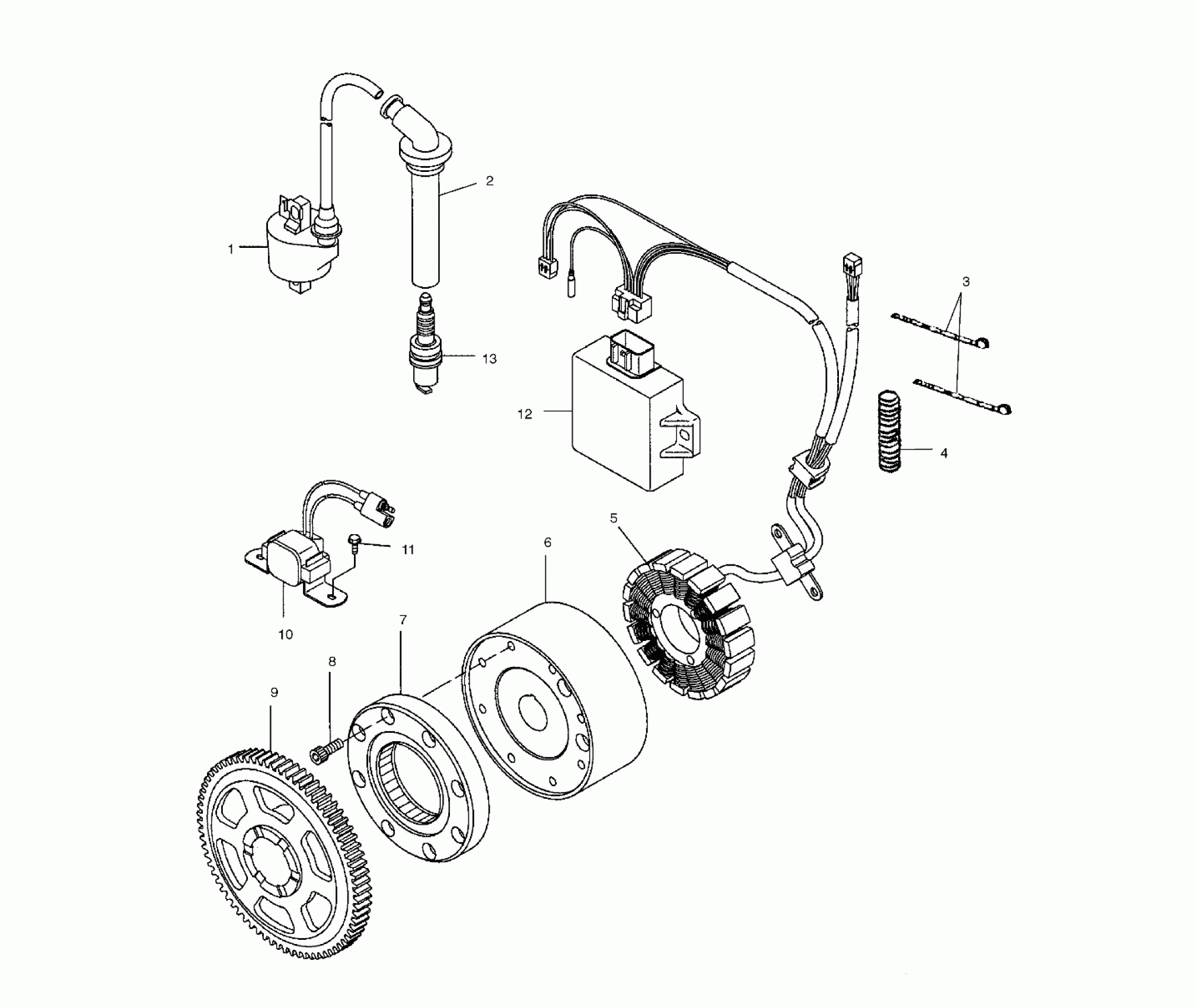 2
1
3
13
12
4
5
6
11
10
7
8
9