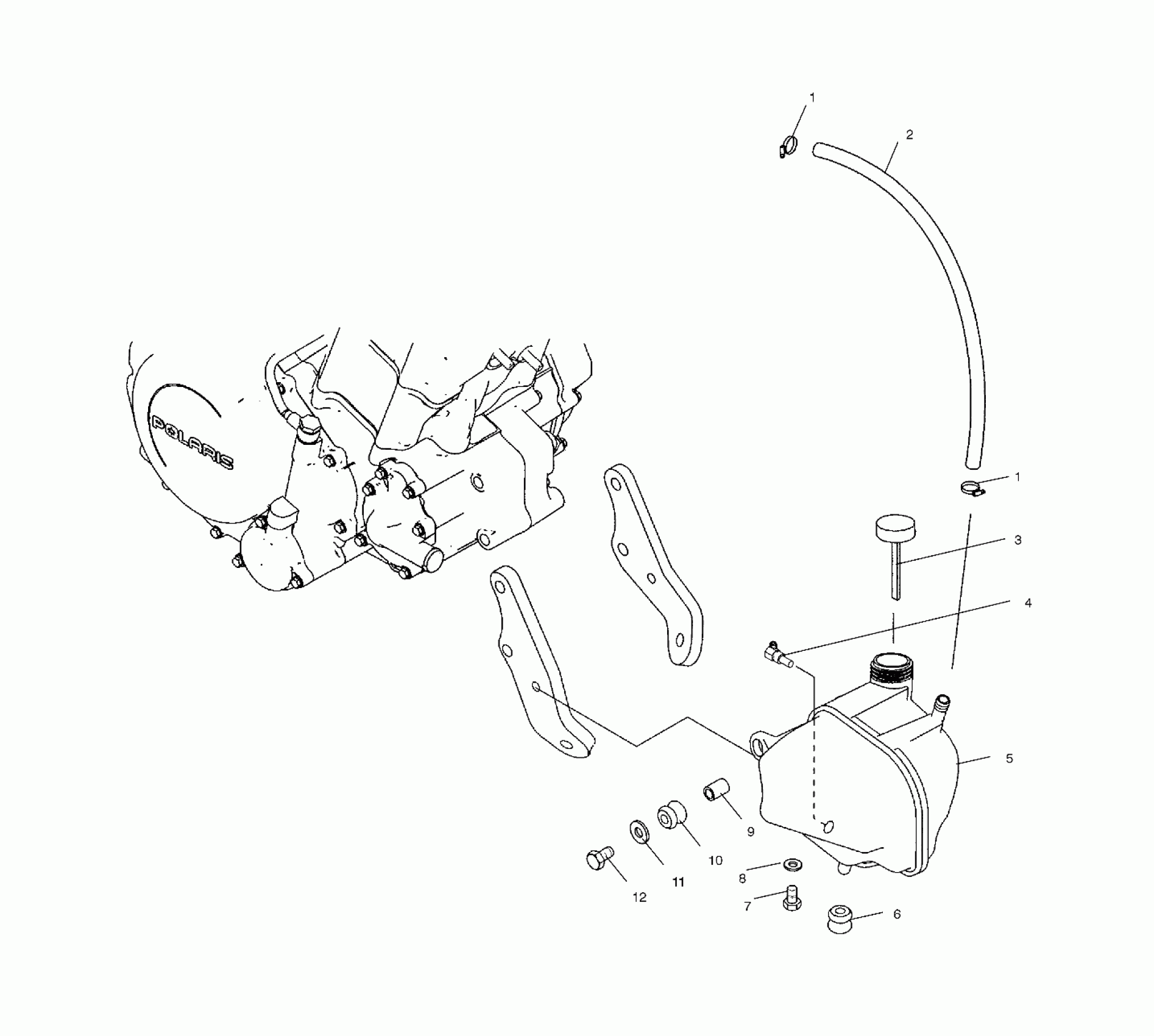 1
2
POLARIS
1
3
4
5
9
10
11
12
8
7
6