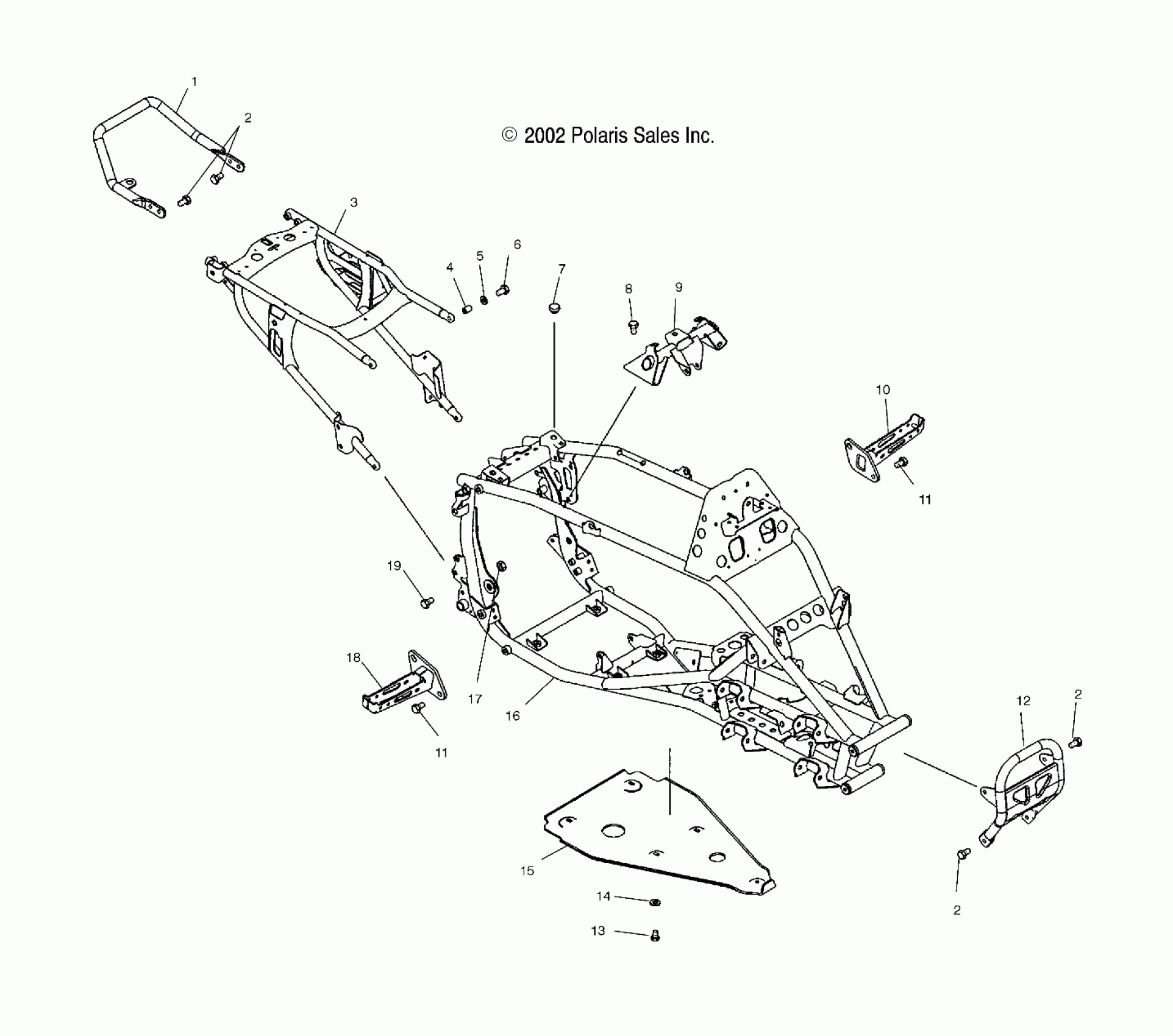 1

2

© 2002 Polaris Sales Inc.

3

4

5

6

7

8

9

10

11

19

18

17

16

11

12

2

15

14

13

2