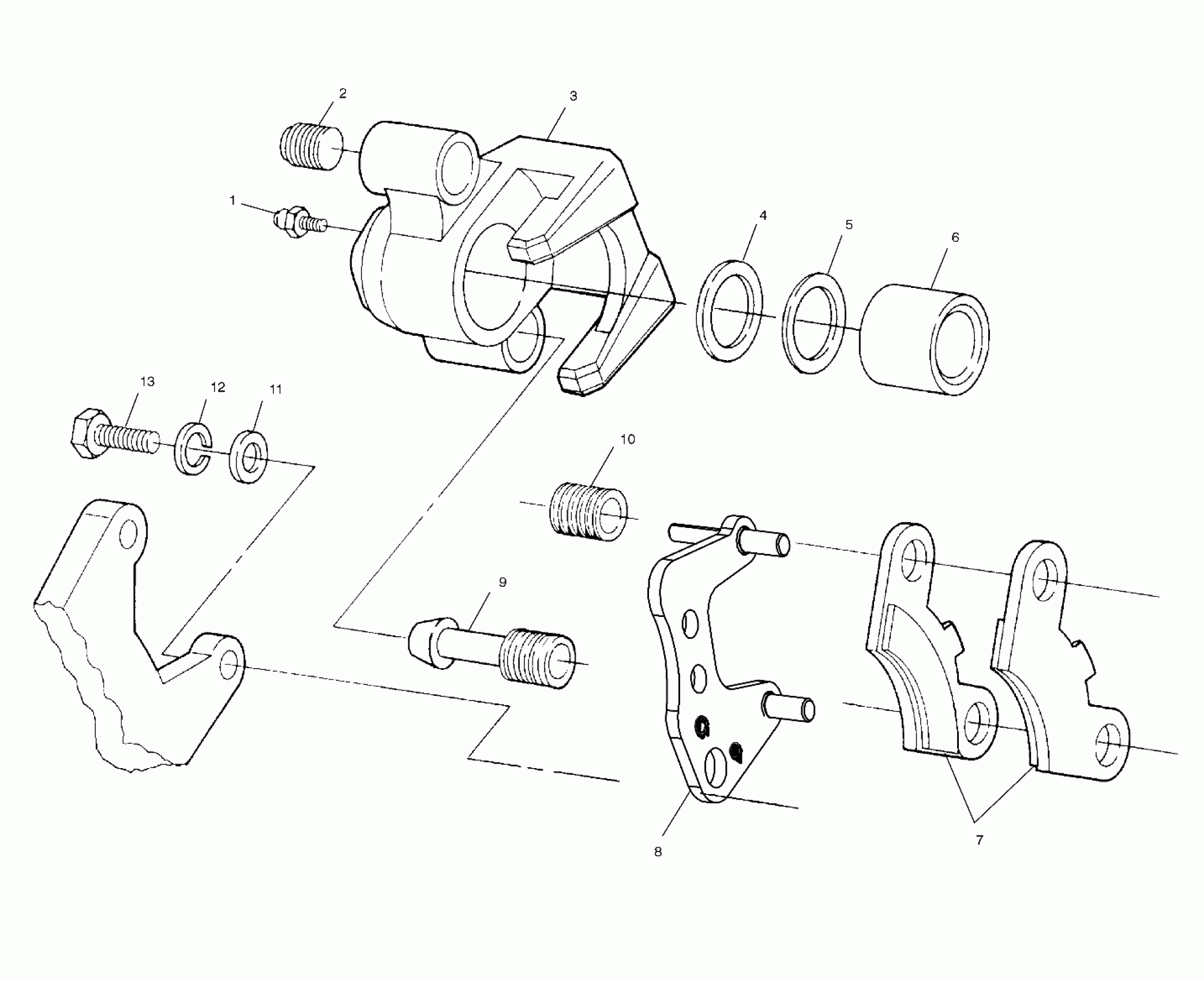 2
3
1
4
5
6
13
12
11
10
9
8
7