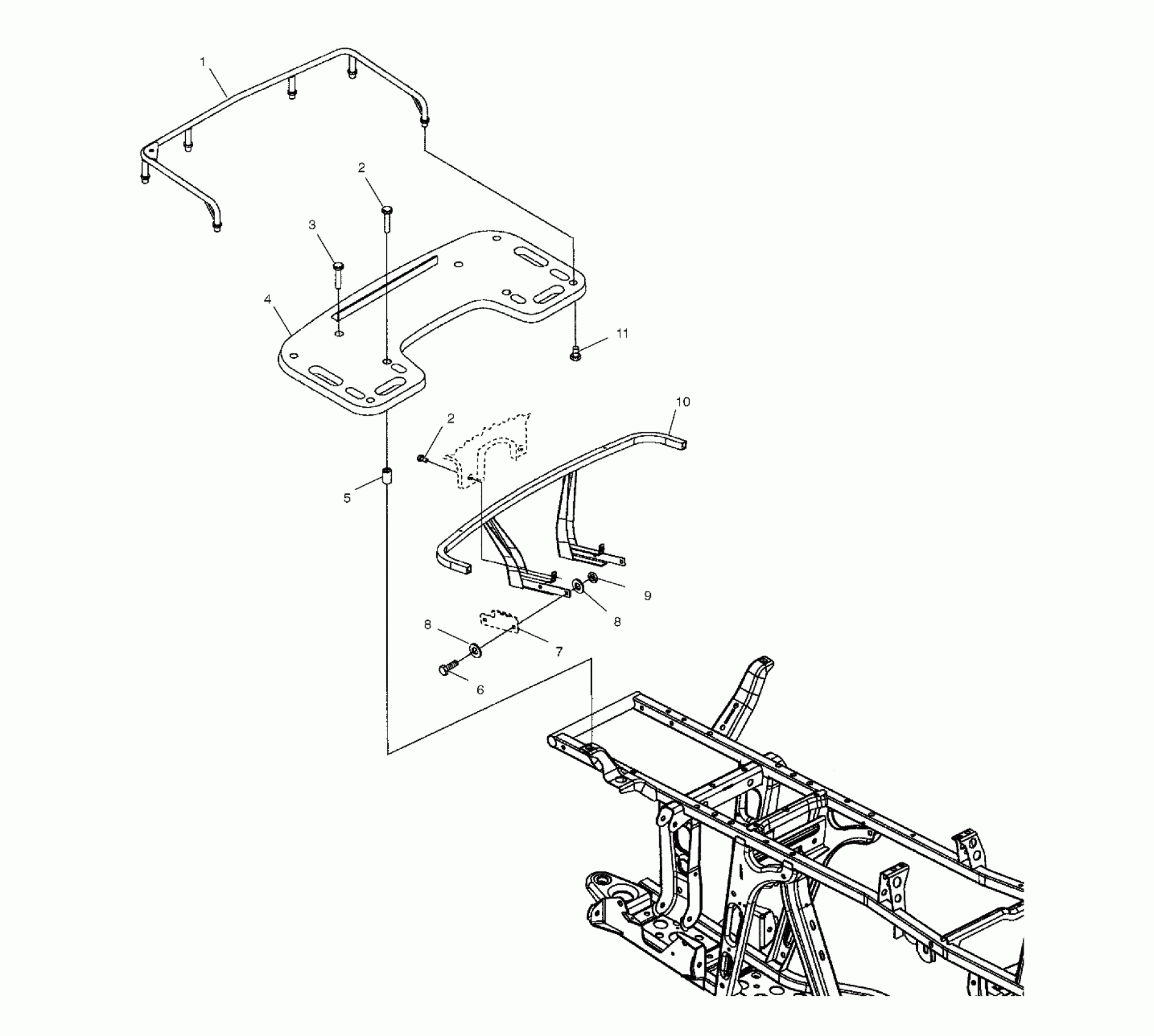 1
2
3
4
11
10
2
5
9
8
8
7
6