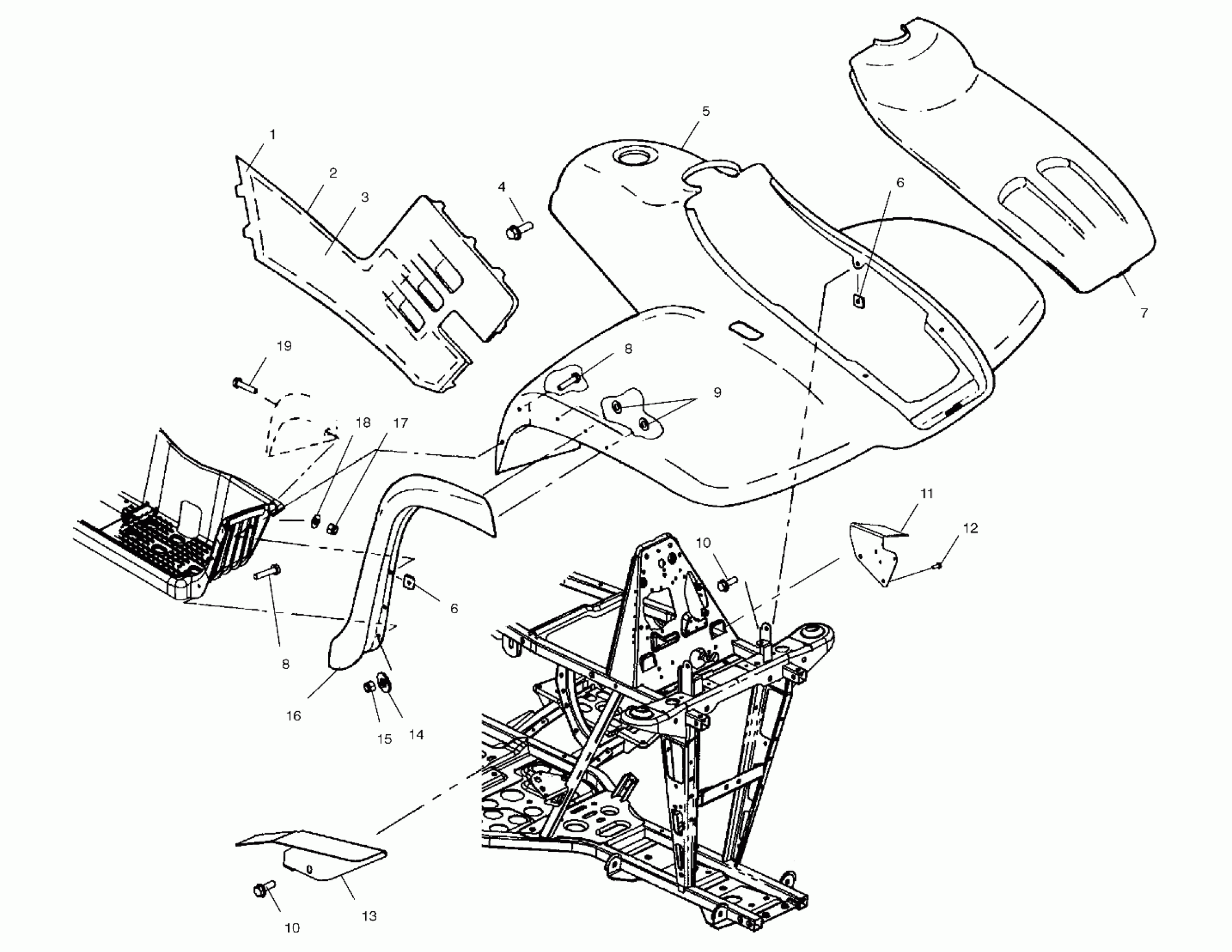 1
2
3
4
5
6
7
19
8
9
18
17
11
12
10
6
8
16
15
14
13
10