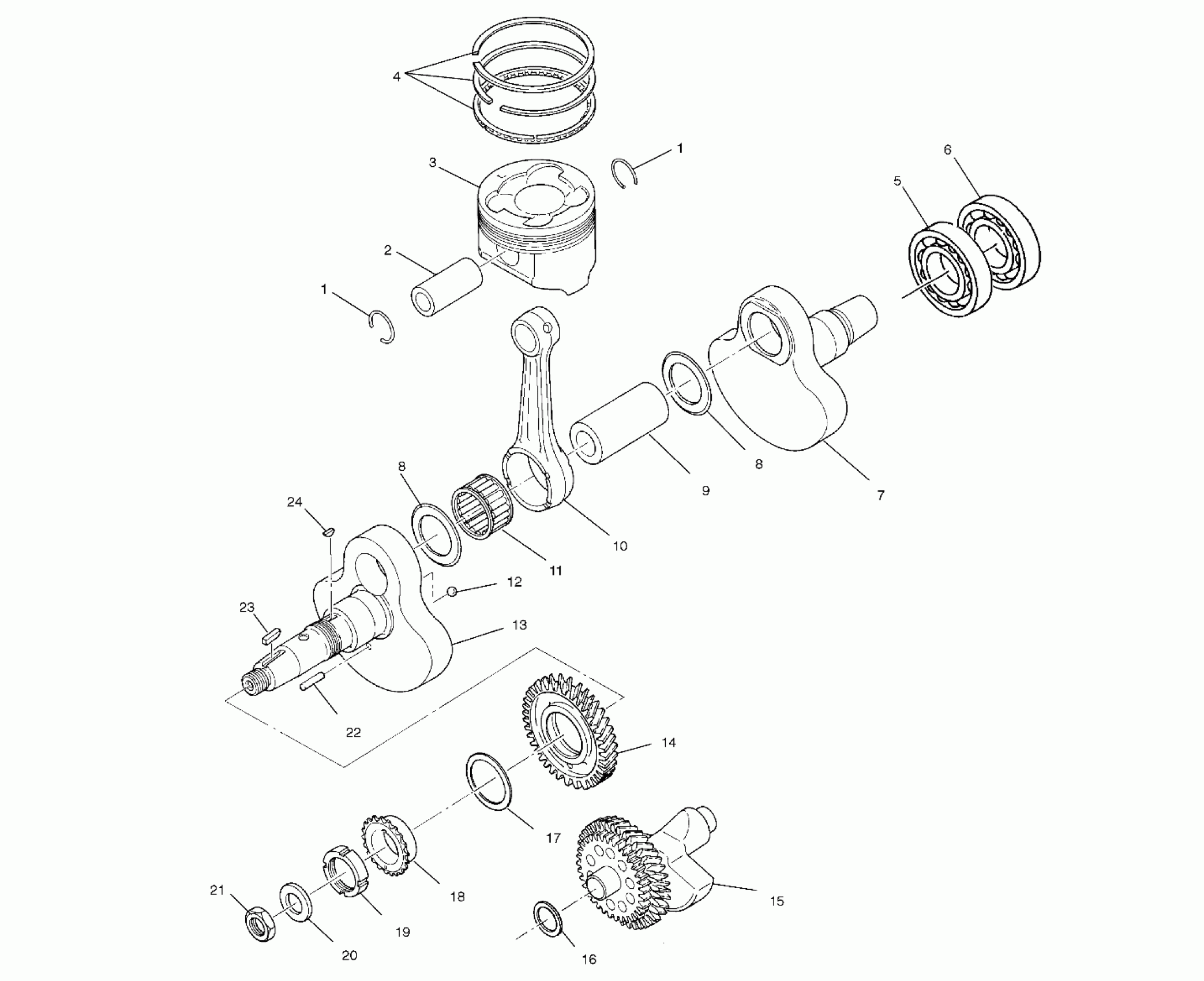 4
1
3
6
5
2
1
8
9
8
7
24
10
11
12
23
13
22
14
17
18
15
21
19
20
16