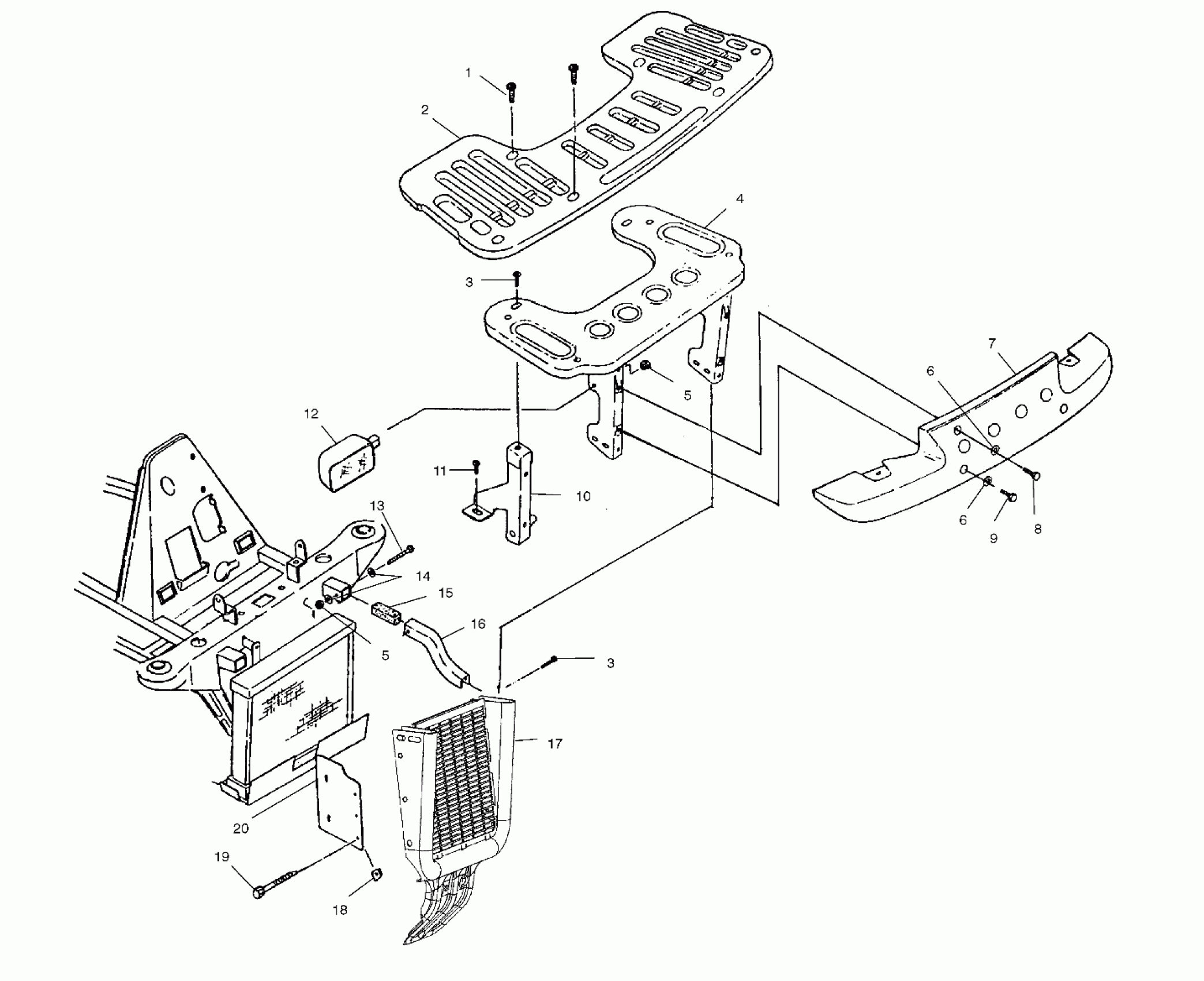 1
2
4
3
7
6
5
12
11
10
6
9
8
13
14
15
16
5
3
17
20
19
18