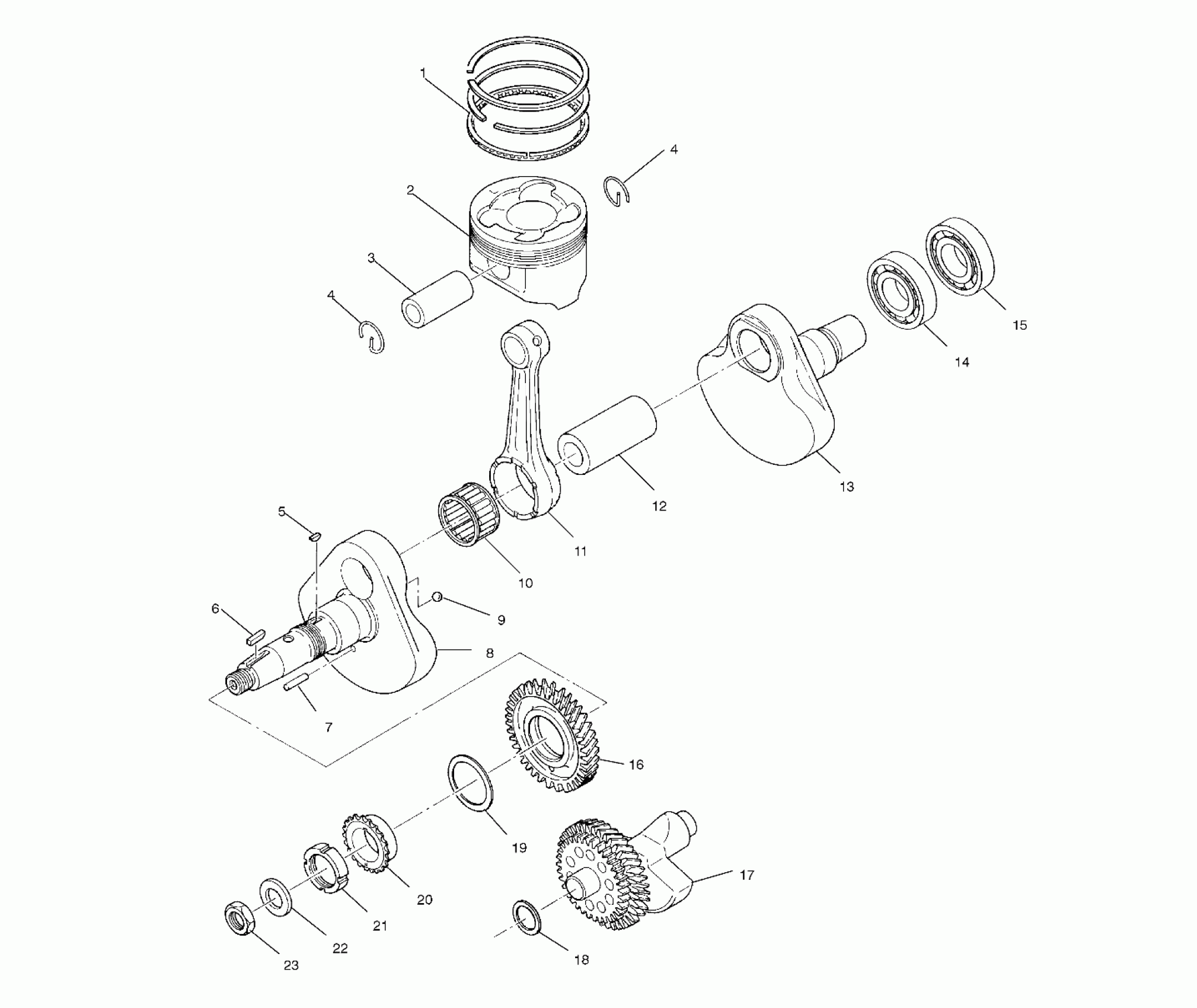 1
4
2
3
4
15
14
13
12
11
10
5
9
6
8
7
16
19
17
20
21
22
23
18