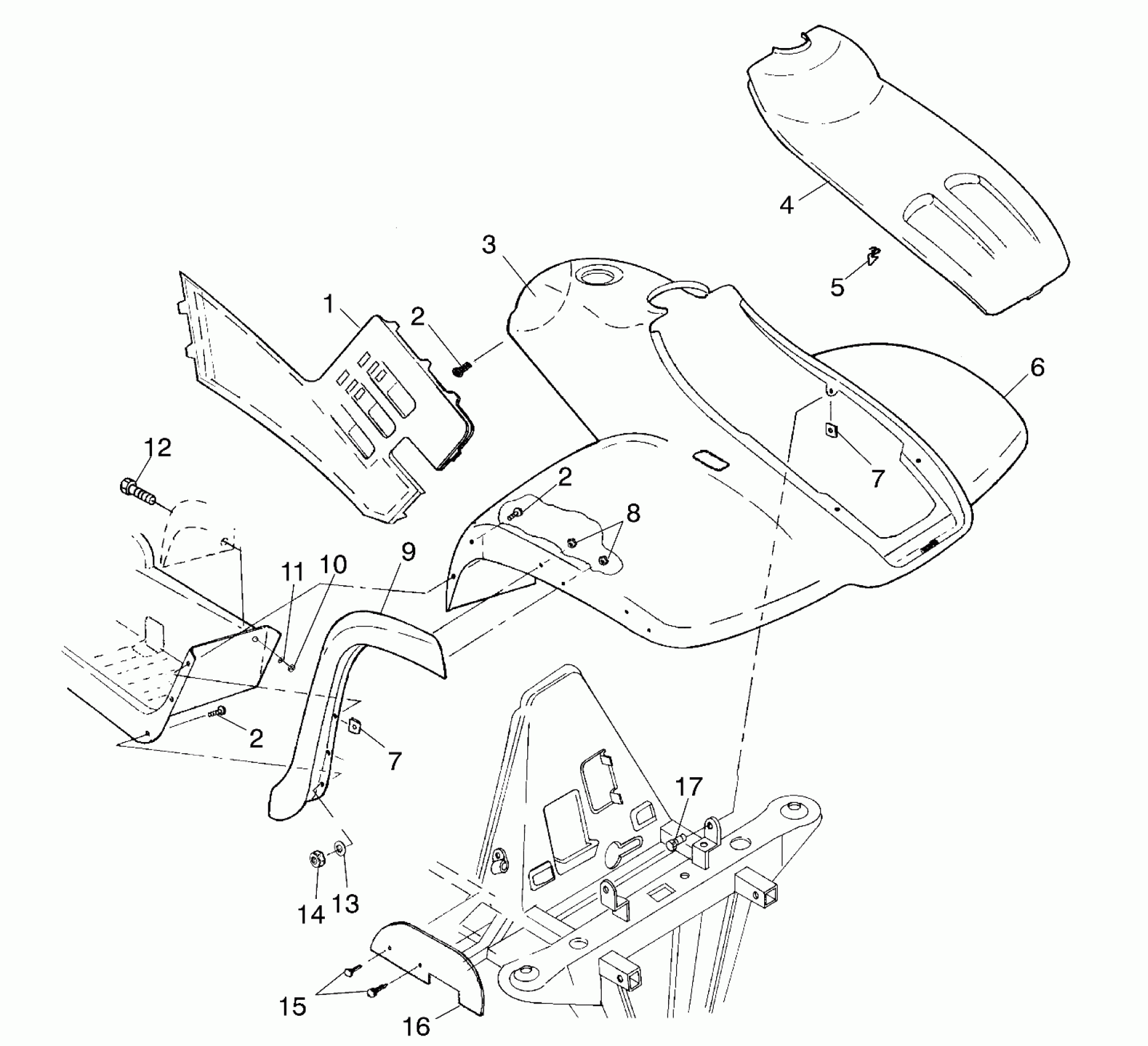 4
3
5
1
2
6
7
12
2
8
11
10
9
2
7
17
14
13
15
16