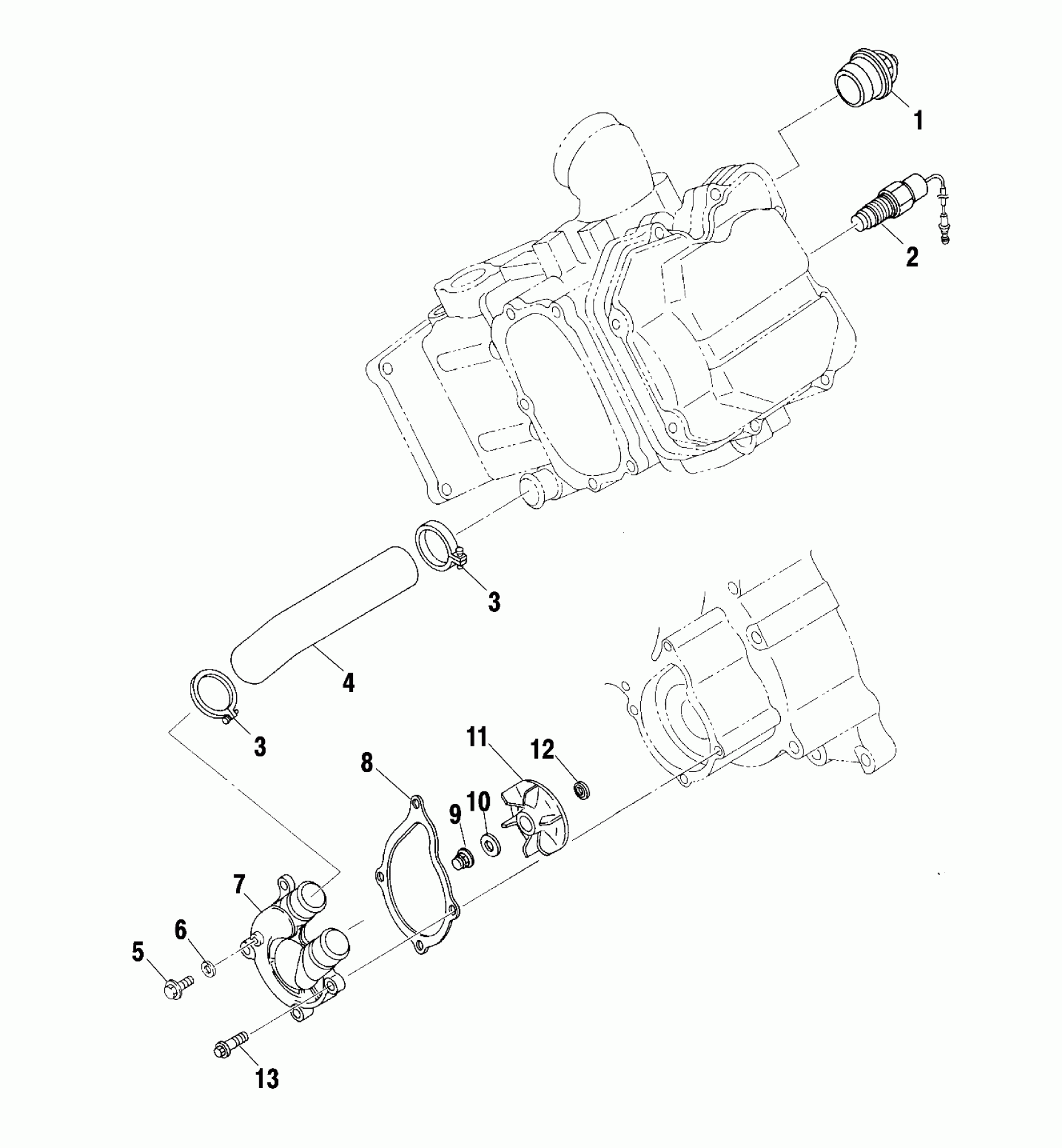 1

2

3

4

3

11

12

8

9

10

7

6

5

13