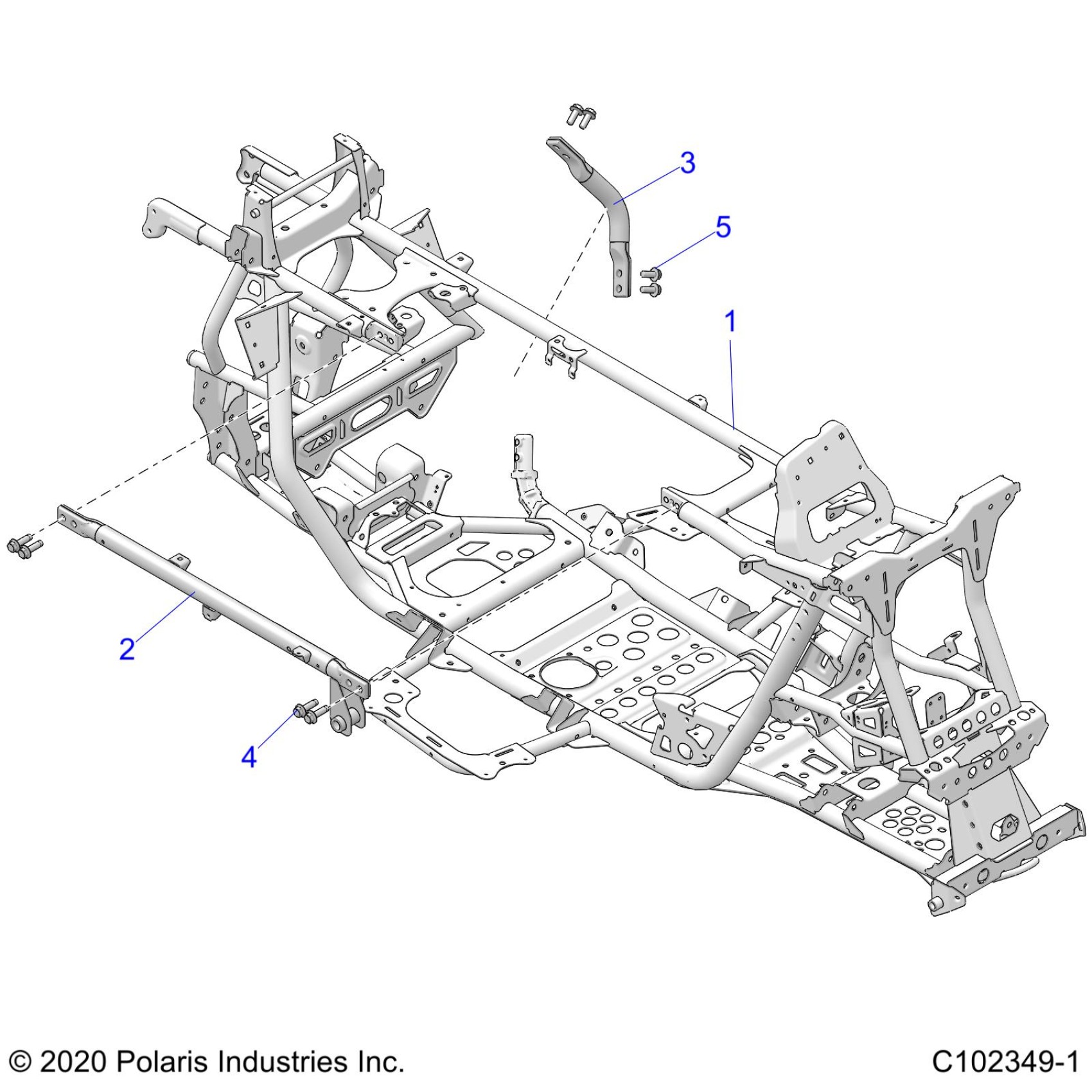 3

5

1

2

4

© 2020 Polaris Industries Inc.

C102349-1