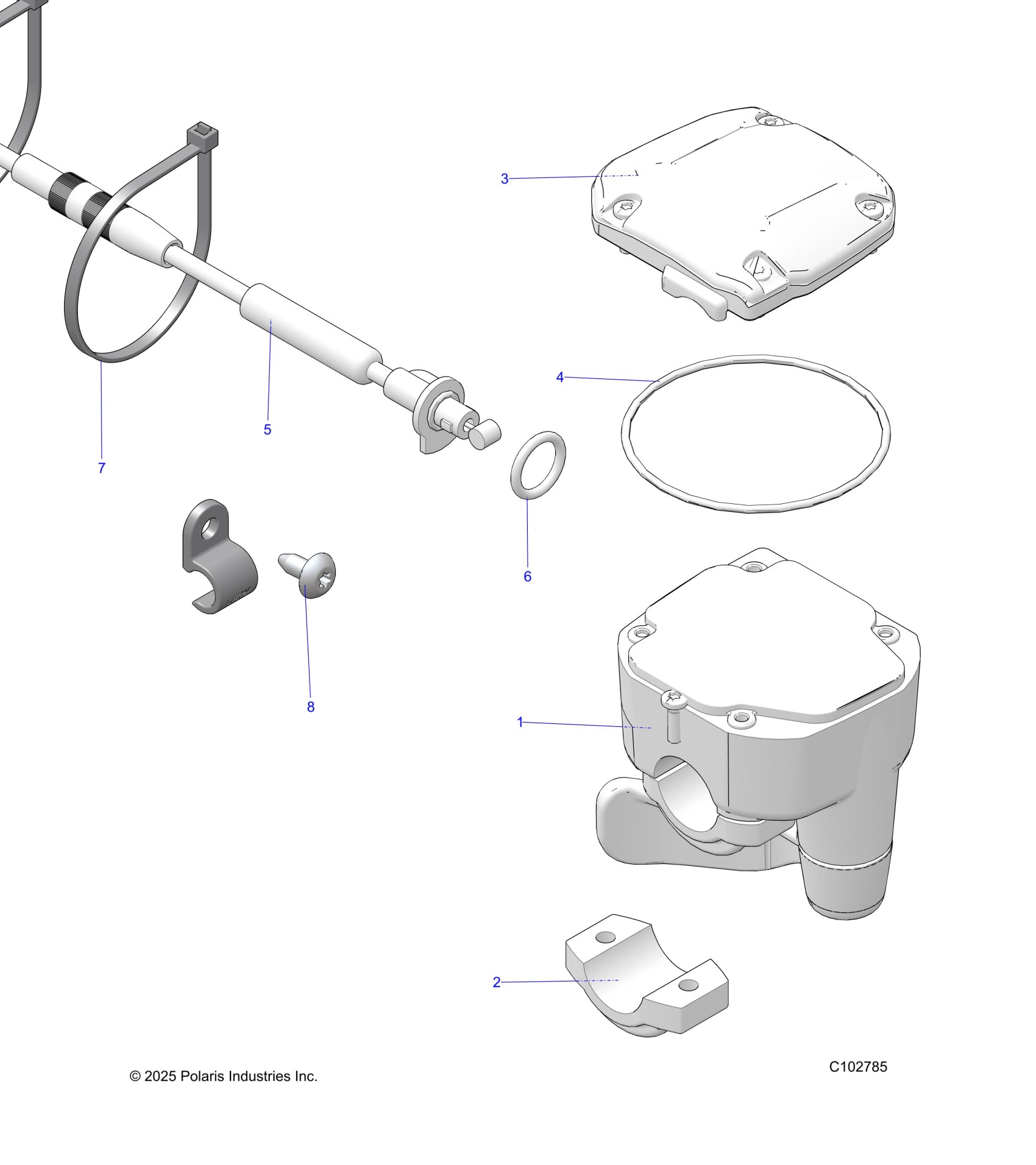 3

4

5

7

6

8

1

2

© 2025 Polaris Industries Inc.

C102785