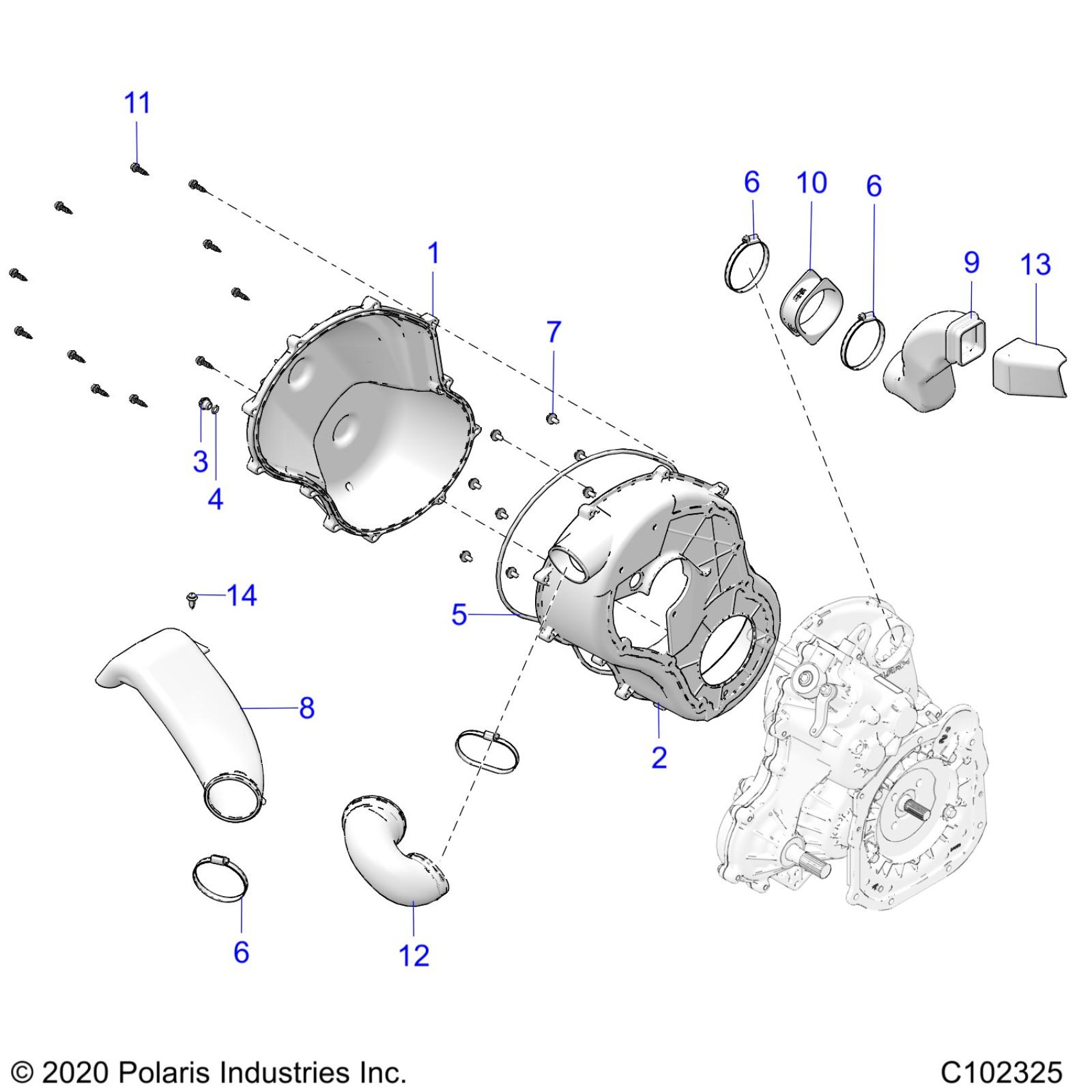 11

6 10 6

1

9 13

7

3

4

14

5

8

2

6

12

© 2020 Polaris Industries Inc.

C102325