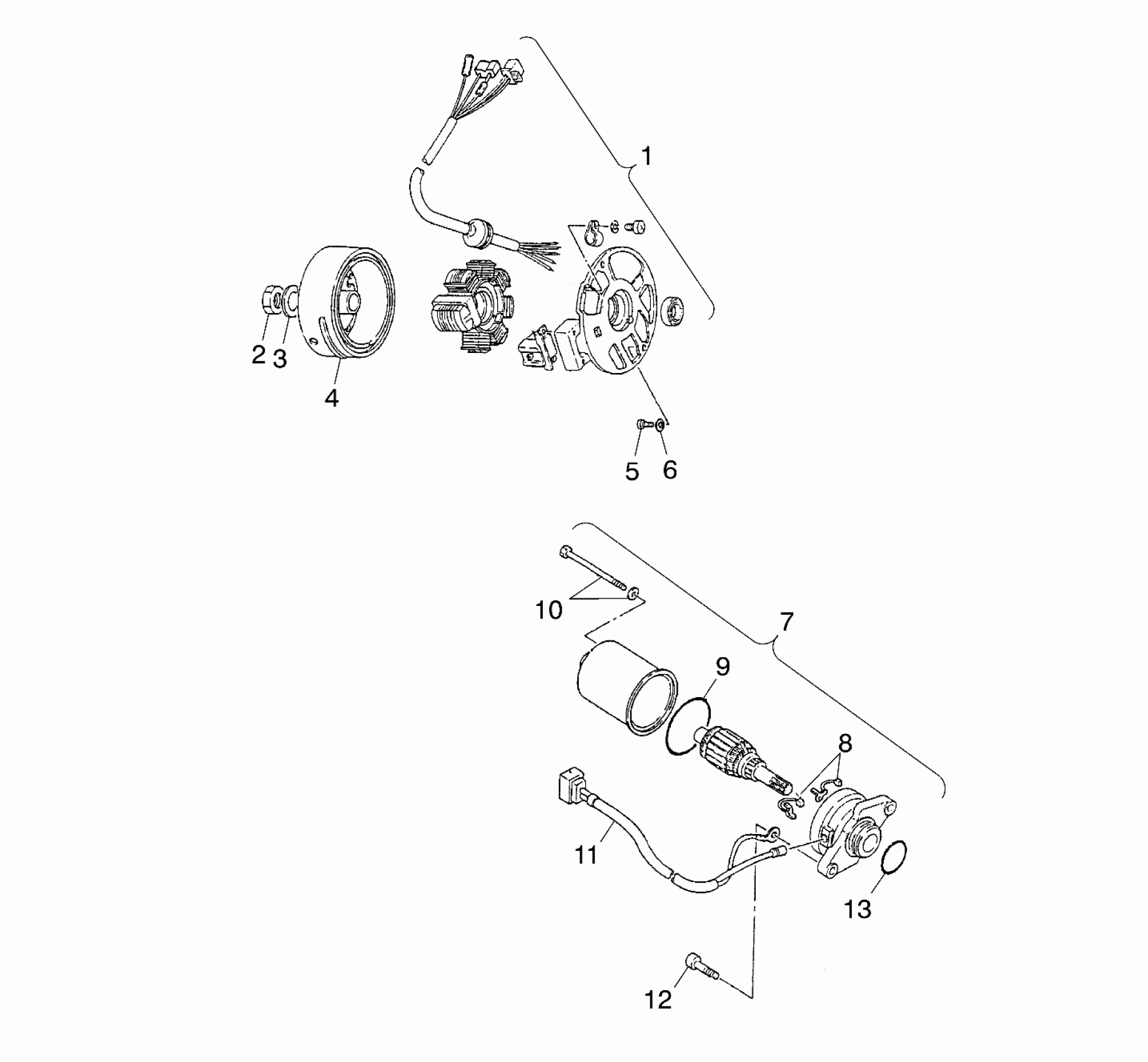 1
2 3
4
5 6
10
7
9
8
11
13
12