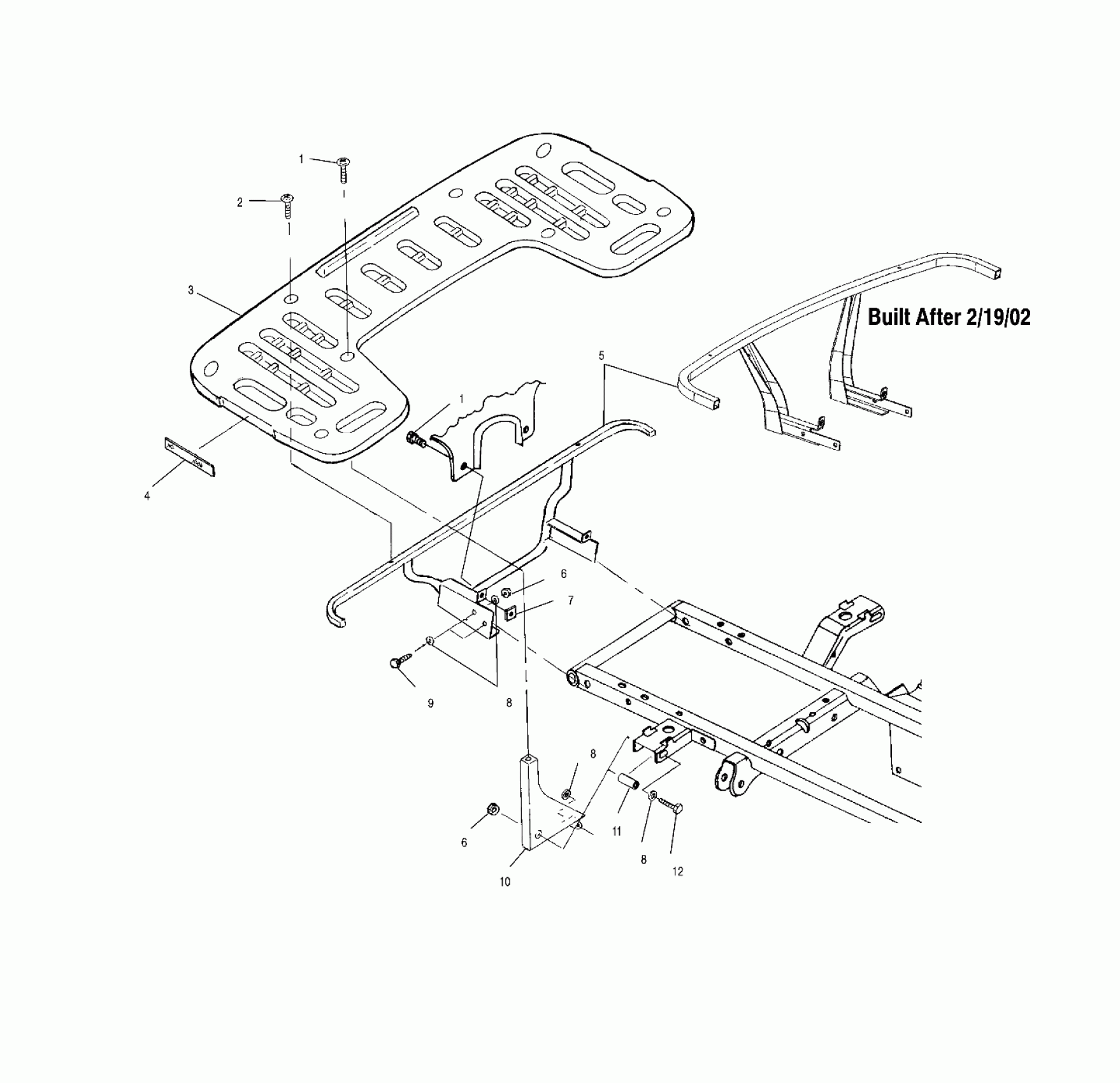 1

2

3

Built After 2/19/02

5

1

4

6

7

9

8

8

6

11

8

12

10