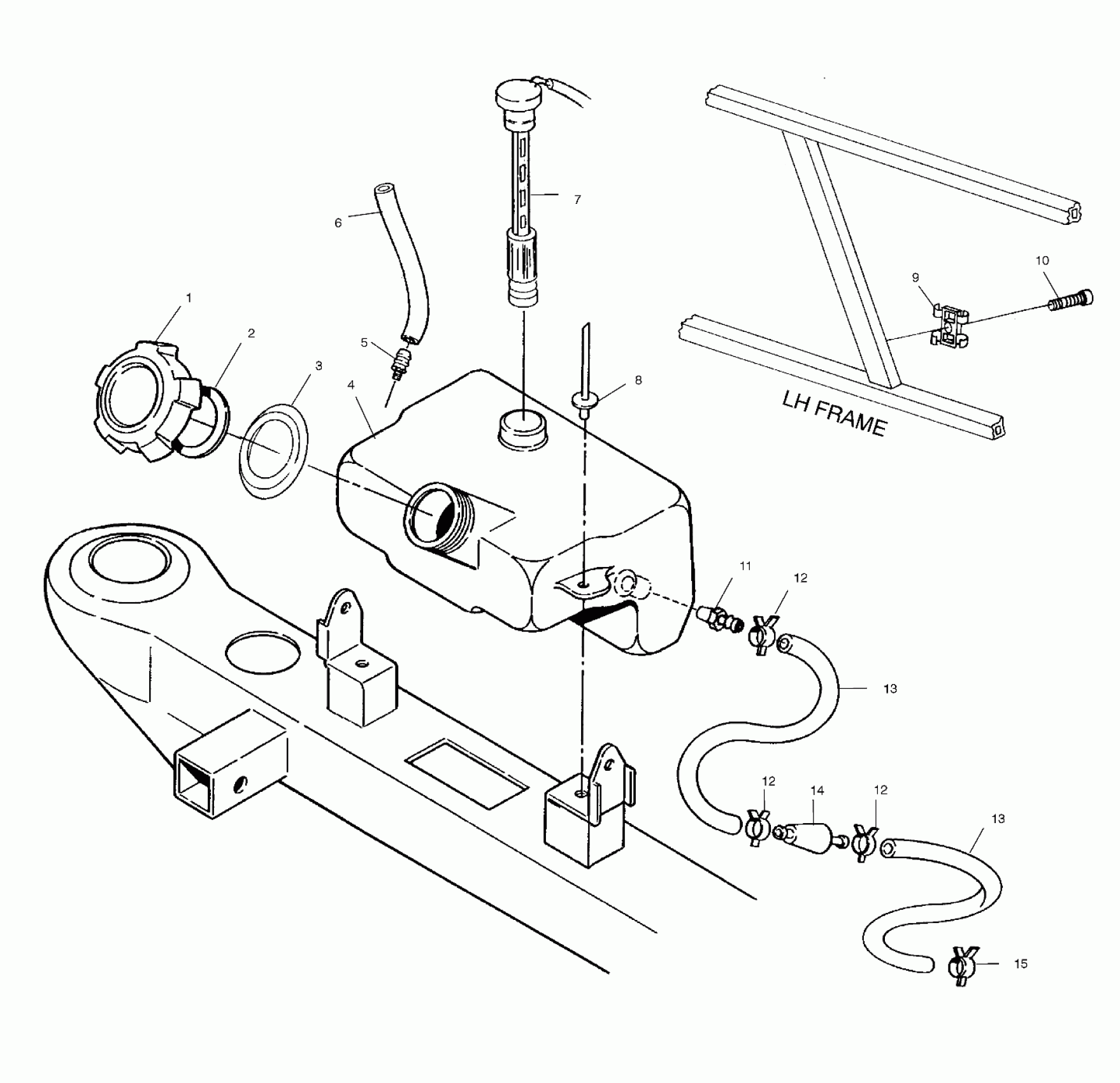 7
6
10
9
1
2
5
3
4
8
LH FRAME
11
12
13
12
14
12
13
15