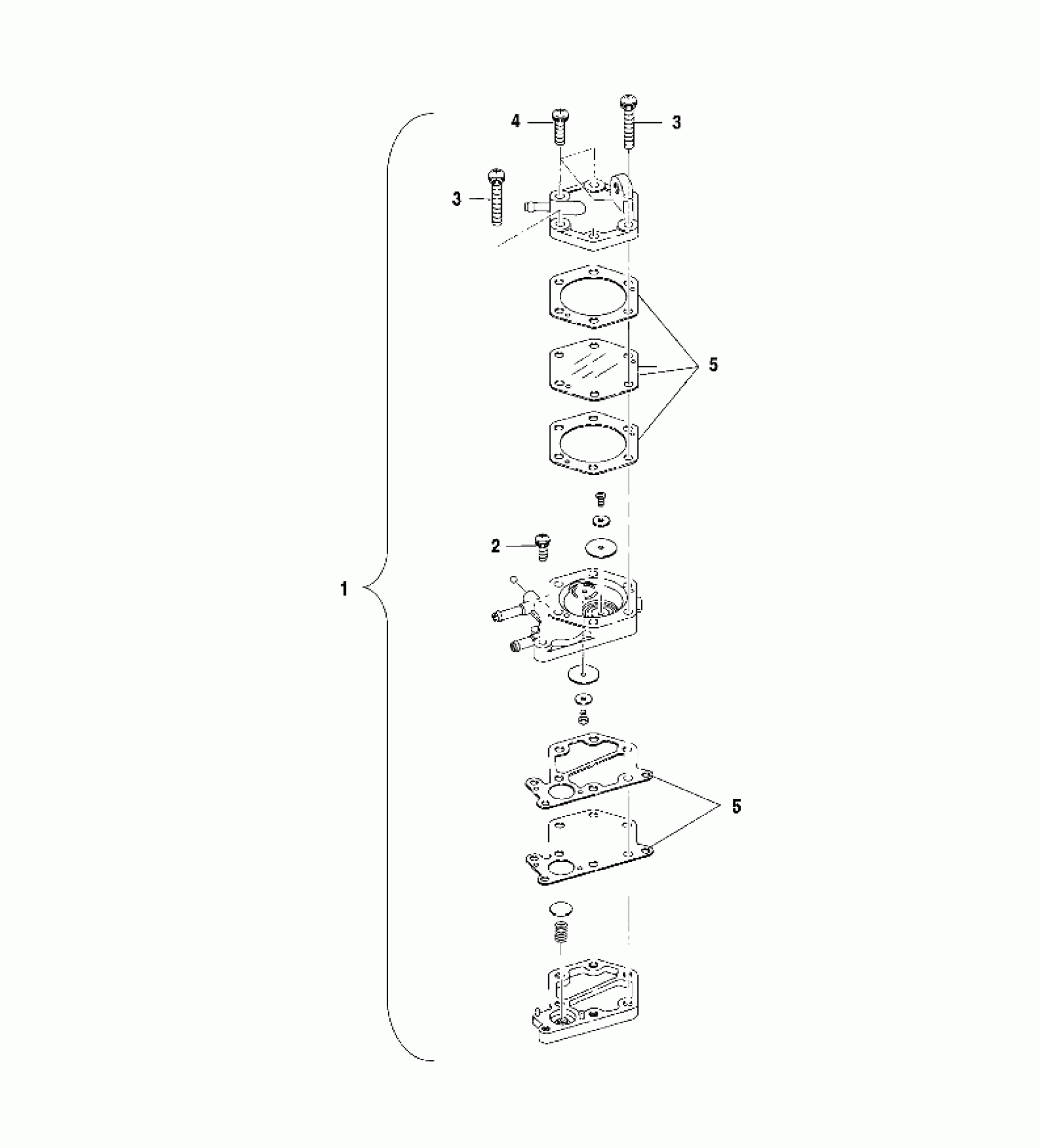 4
3
3
5
2
1
5