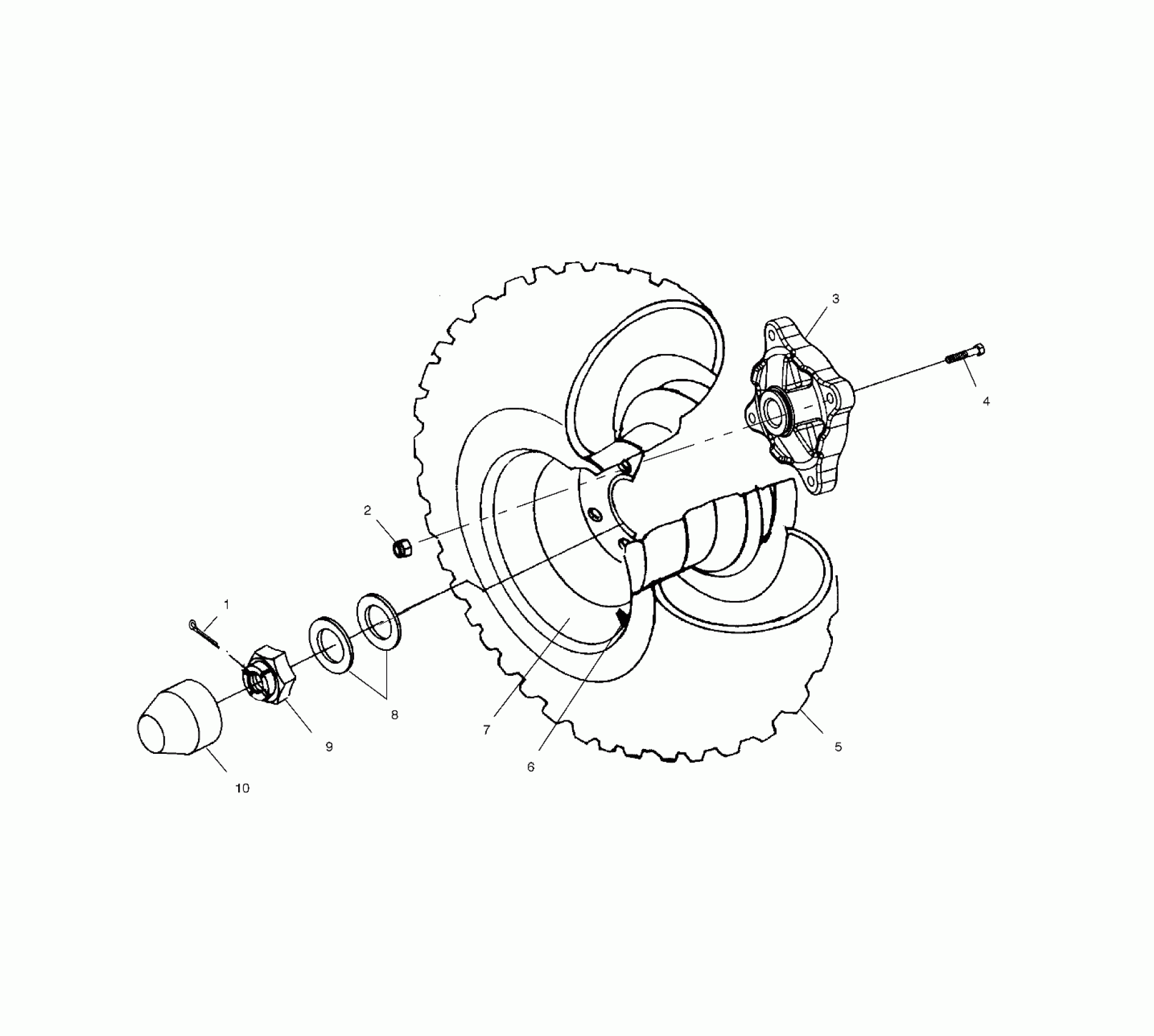 3

4

2

1

8

9

7

6

5

10