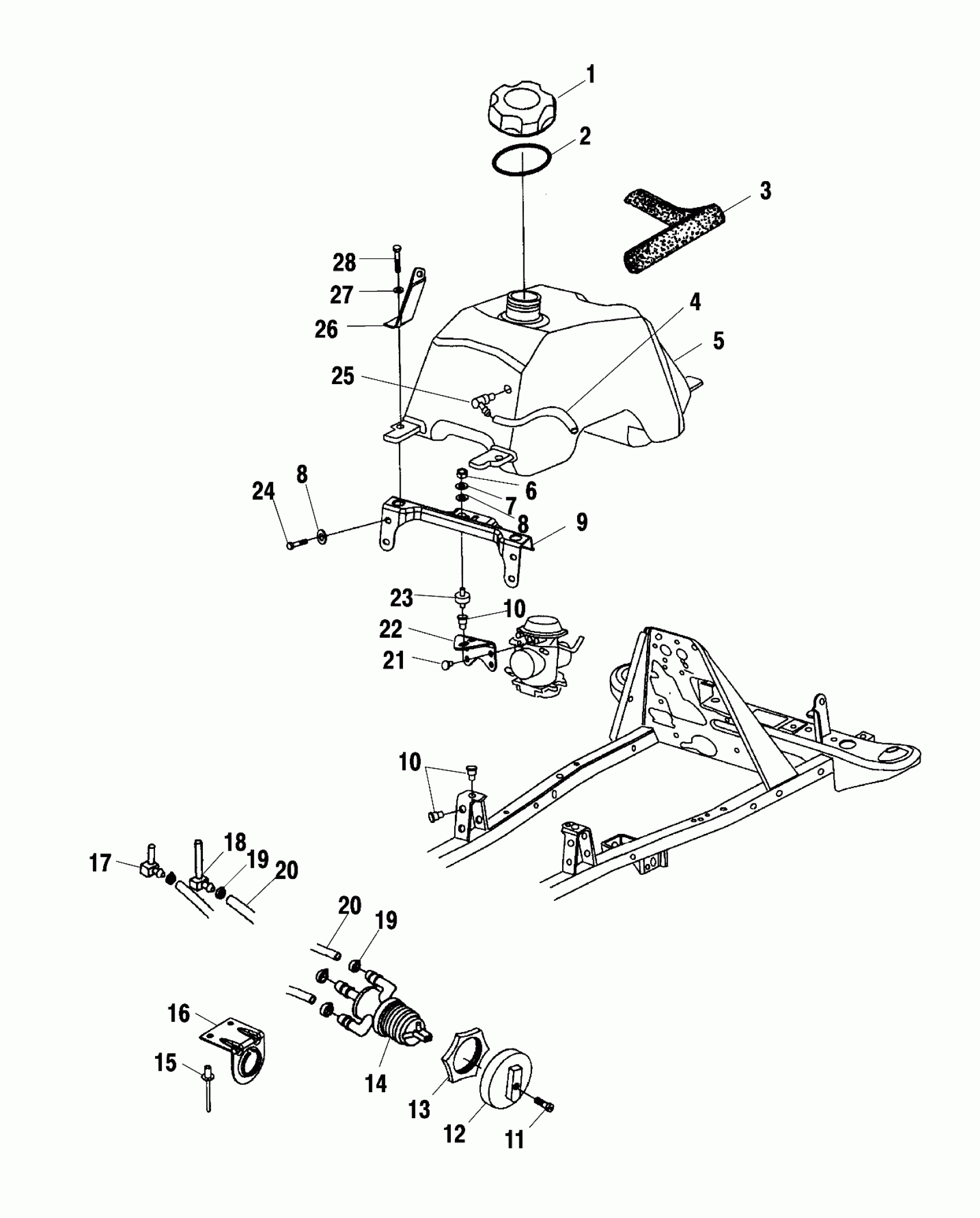 1
2
3
28
27
26
4
5
25
24
8
6
7
8
9
23
10
22
21
10
17
18
19
20
20
19
16
15
14
13
12
11