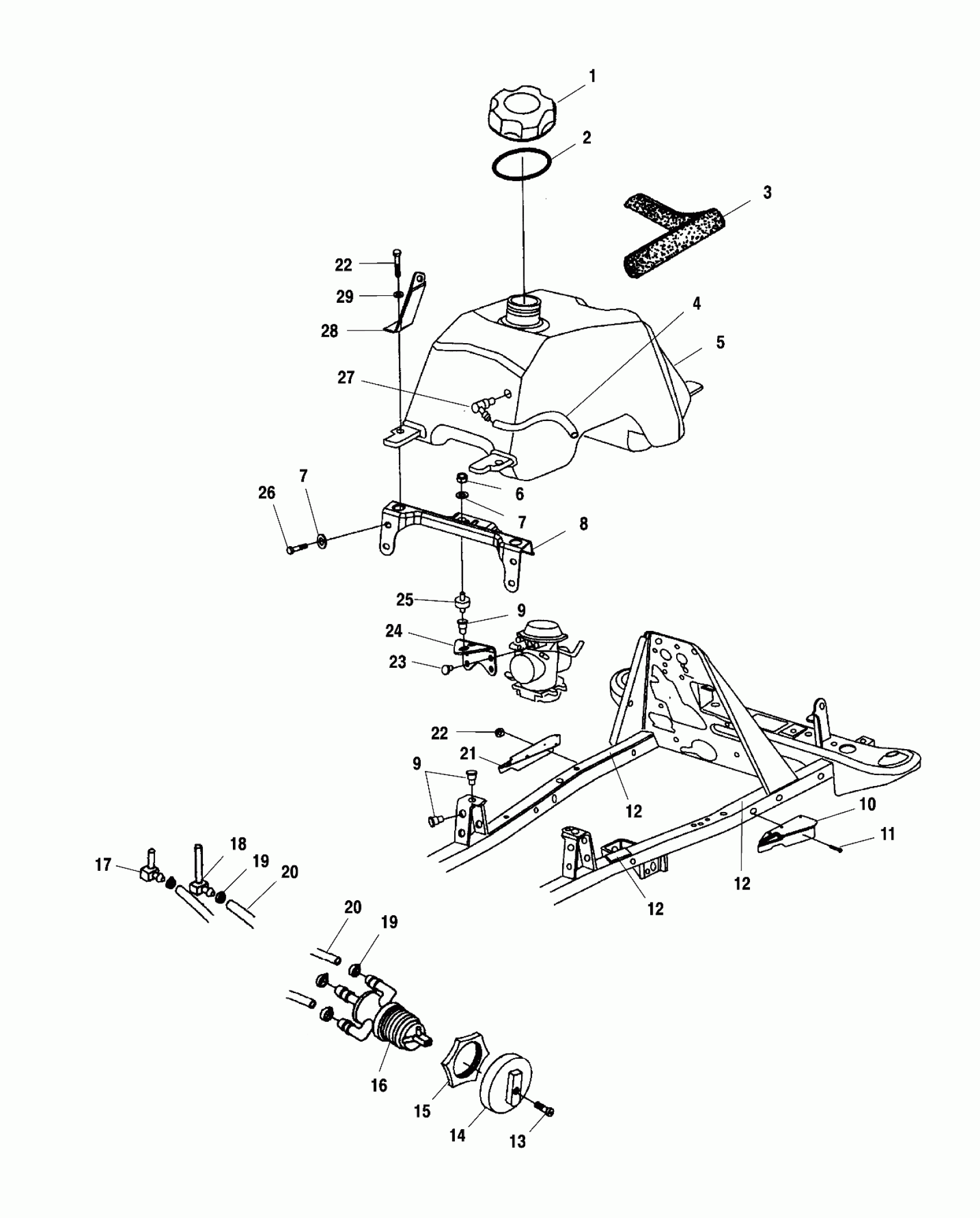 1
2
3
22
29
28
4
5
27
26
7
6
7
8
25
9
24
23
22
21
9
12
10
11
12
12
17
18
19
20
20
19
16
15
14
13