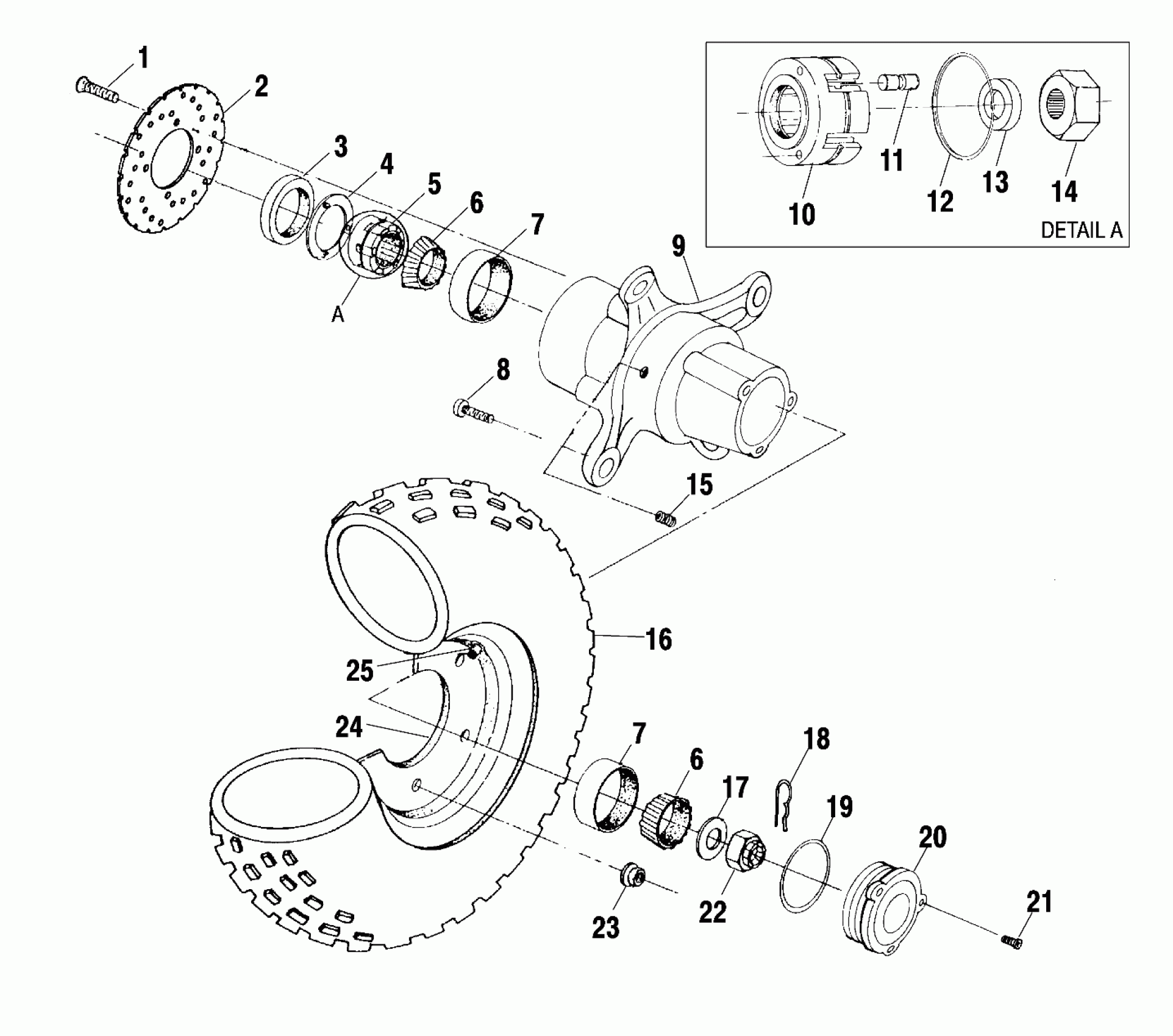 1
2
3
4
5
6
7
A
9
8
15
10
11
12
13
14
DETAIL A
16
25
24
7
6
17
18
19
20
21
22
23