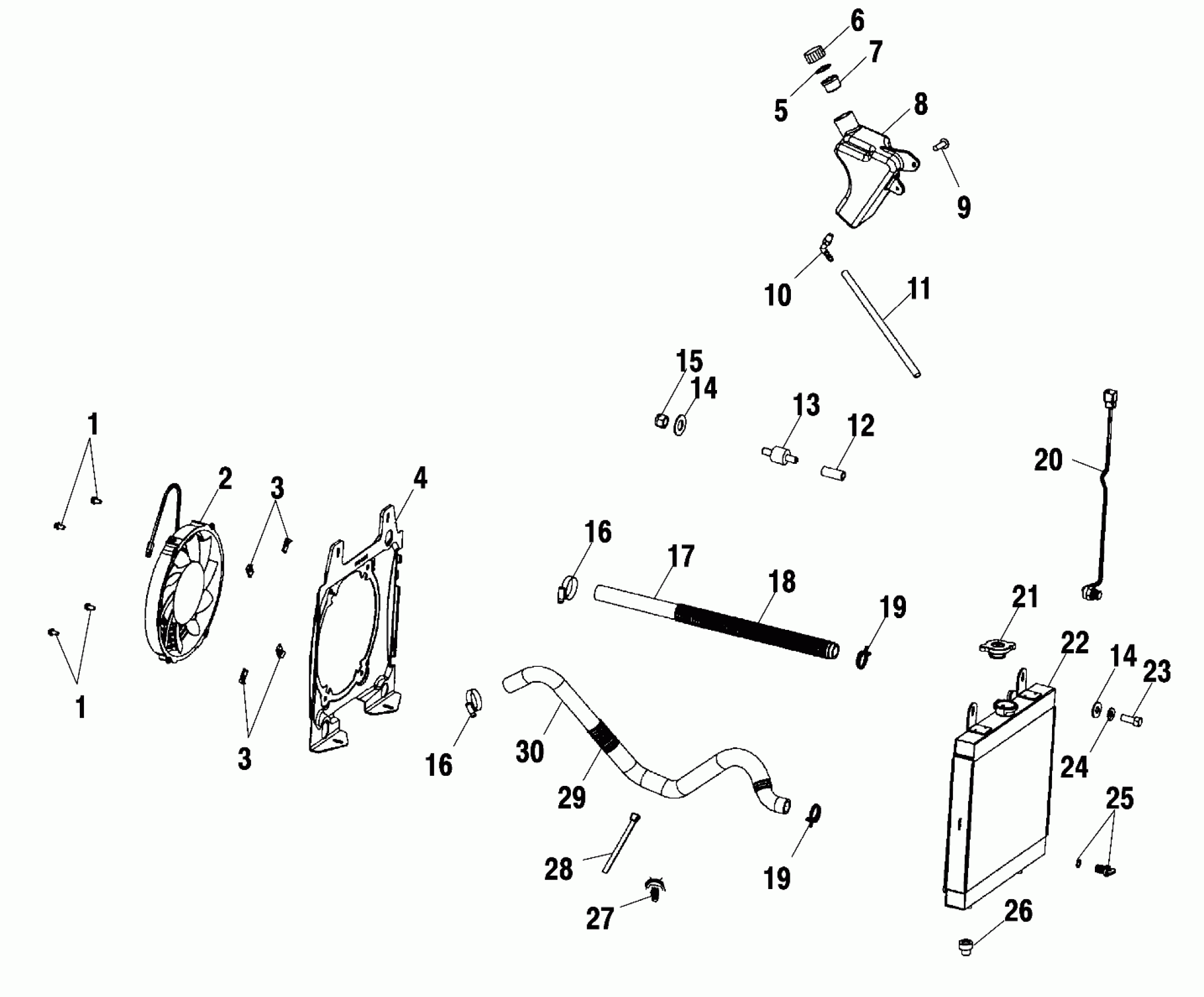 6
7
5
8
9
10
11
15
14
13
12
20
1
2
3
4
16
17
18
19
21
22
14
23
1
3
16
30
29
24
25
28
19
27
26