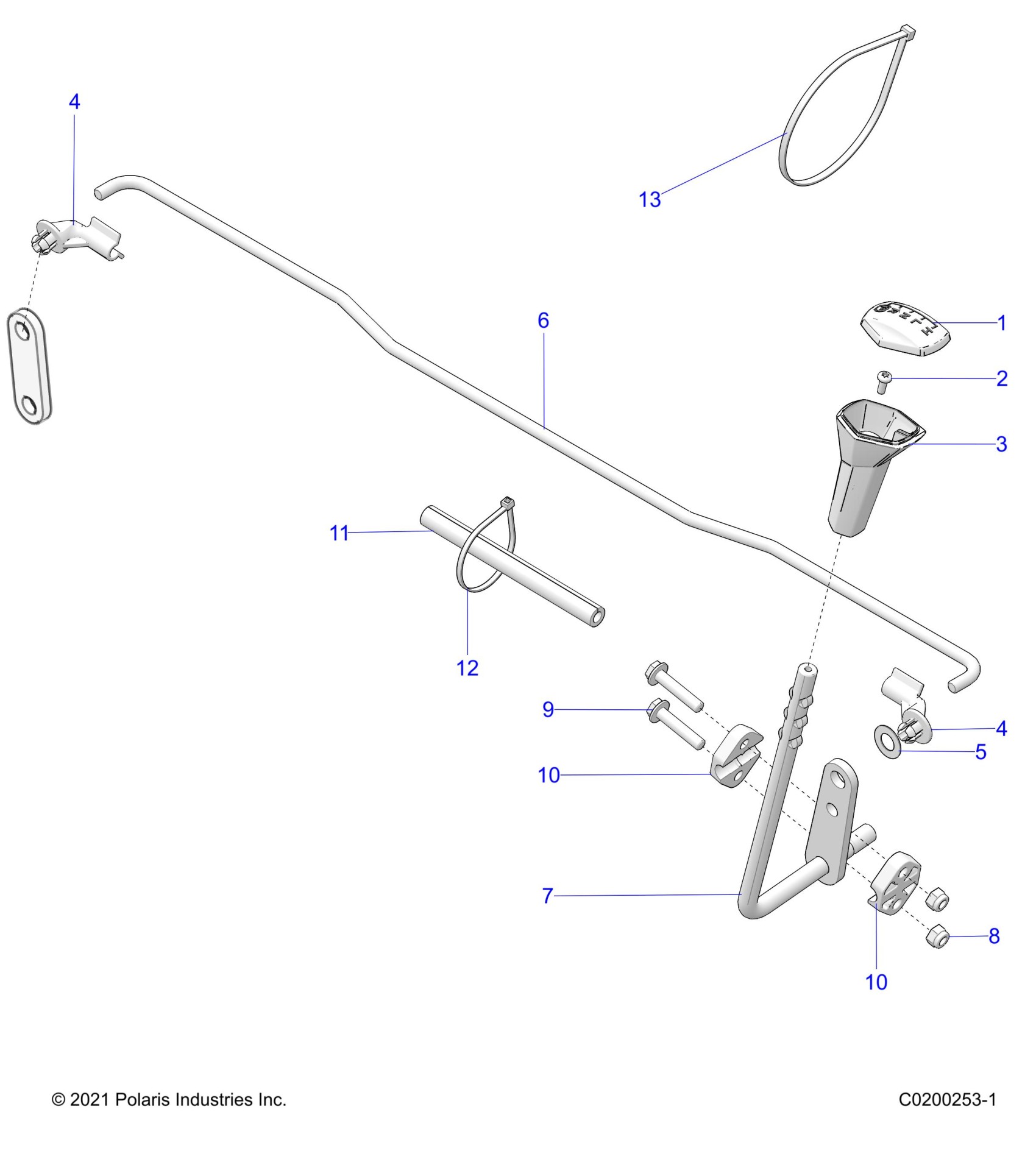 4

13

6

1

2

3

11

12

9

4

5

10

7

8

10

© 2021 Polaris Industries Inc.

C0200253-1