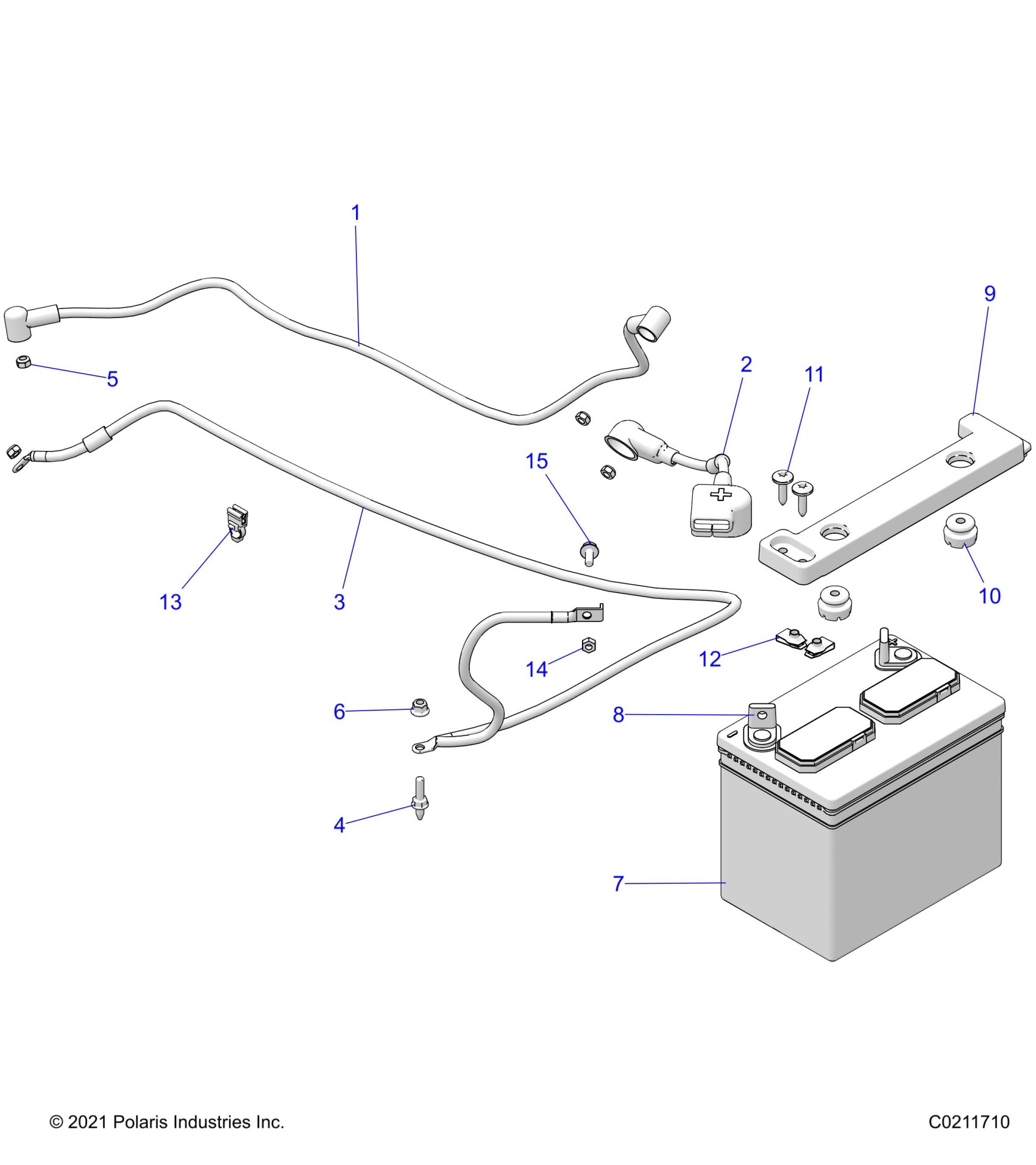 1
9
2
11
5
15
13
3
10
12
14
6
8
4
7

© 2021 Polaris Industries Inc.

C0211710