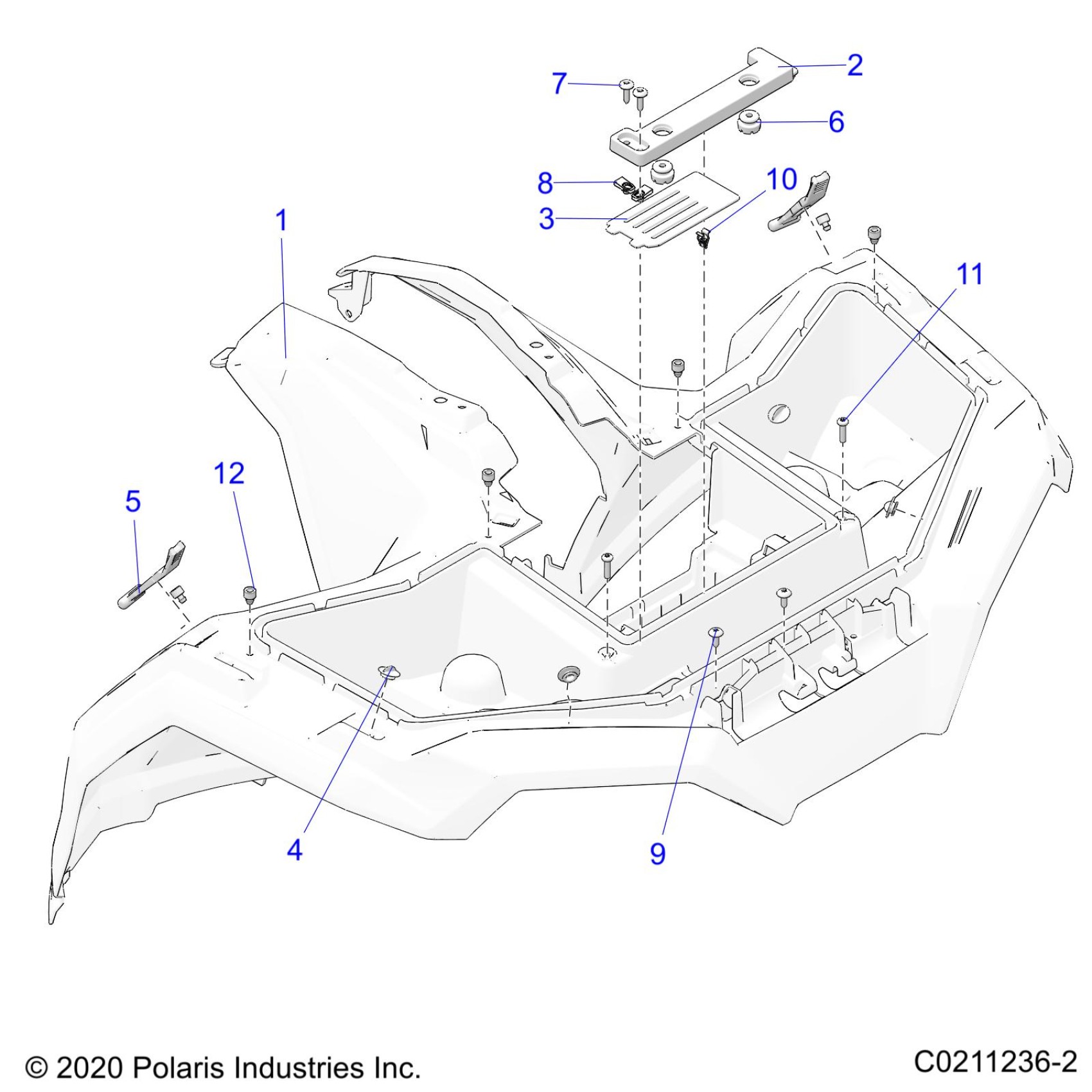 2
7
6
8
10
3
1
11
12
5
4
9
© 2020 Polaris Industries Inc.
C0211236-2