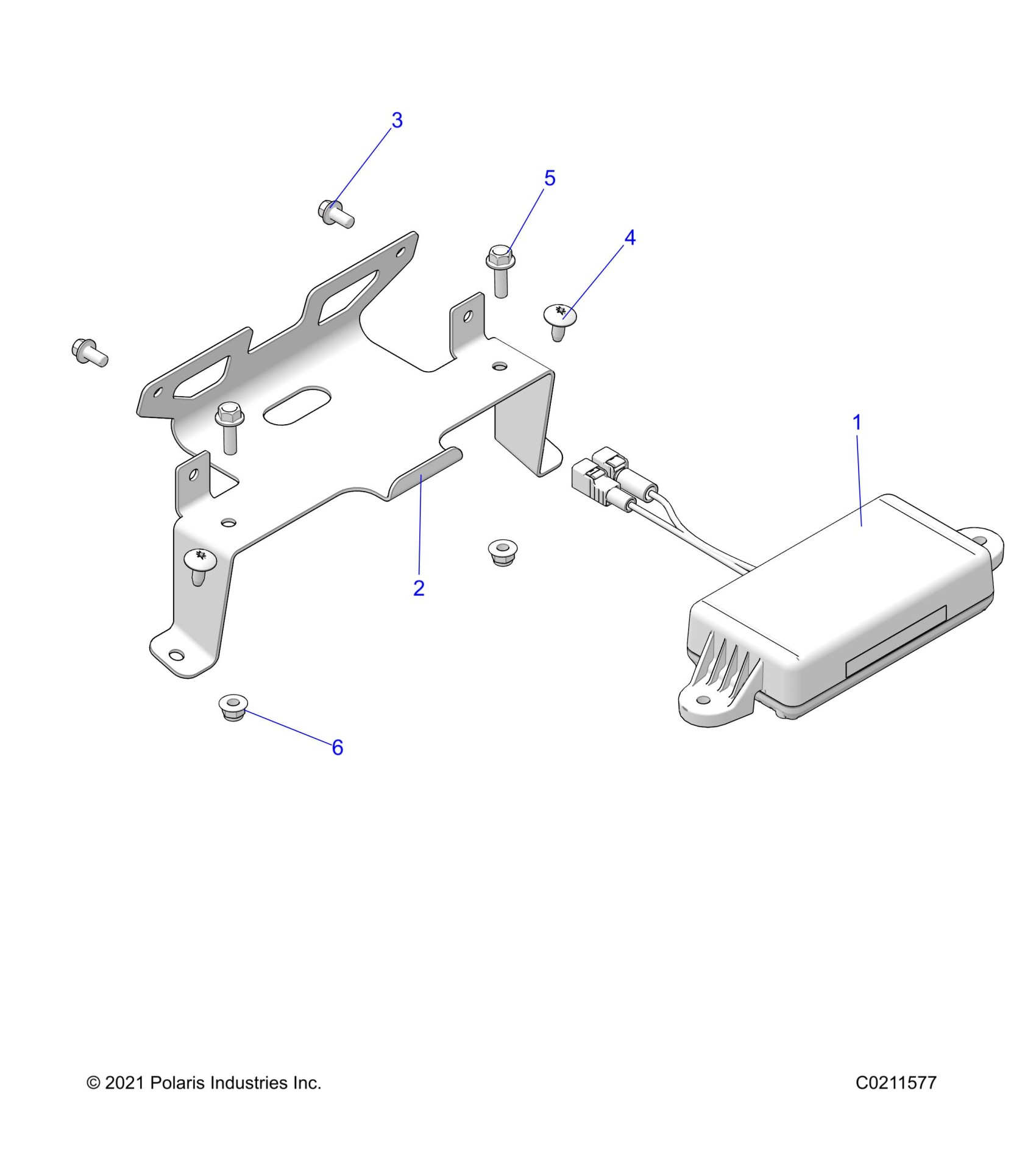 3

5

4

1

2

6

© 2021 Polaris Industries Inc.

C0211577