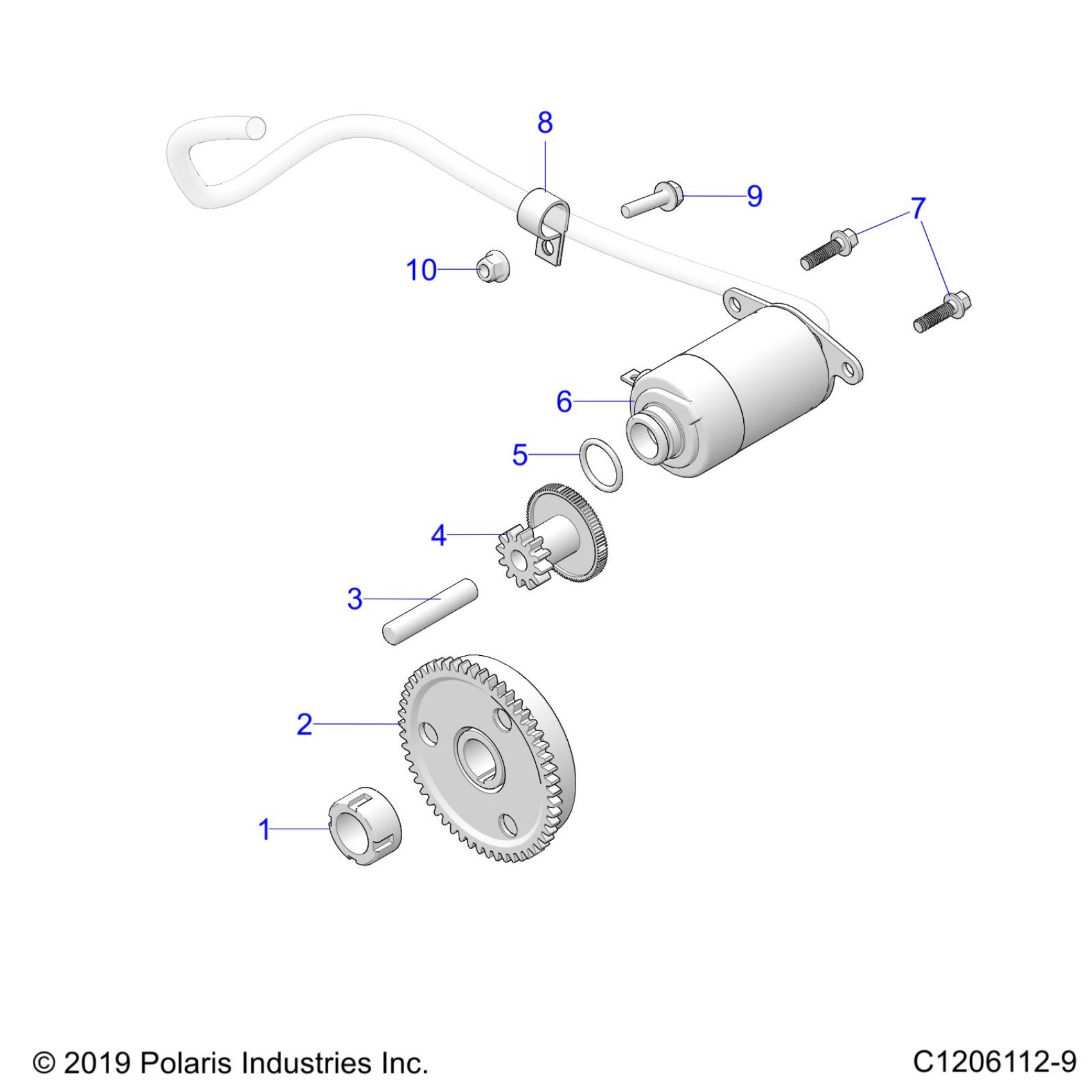 8
9
7
10
6
5
4
3
2
1

© 2019 Polaris Industries Inc.

C1206112-9