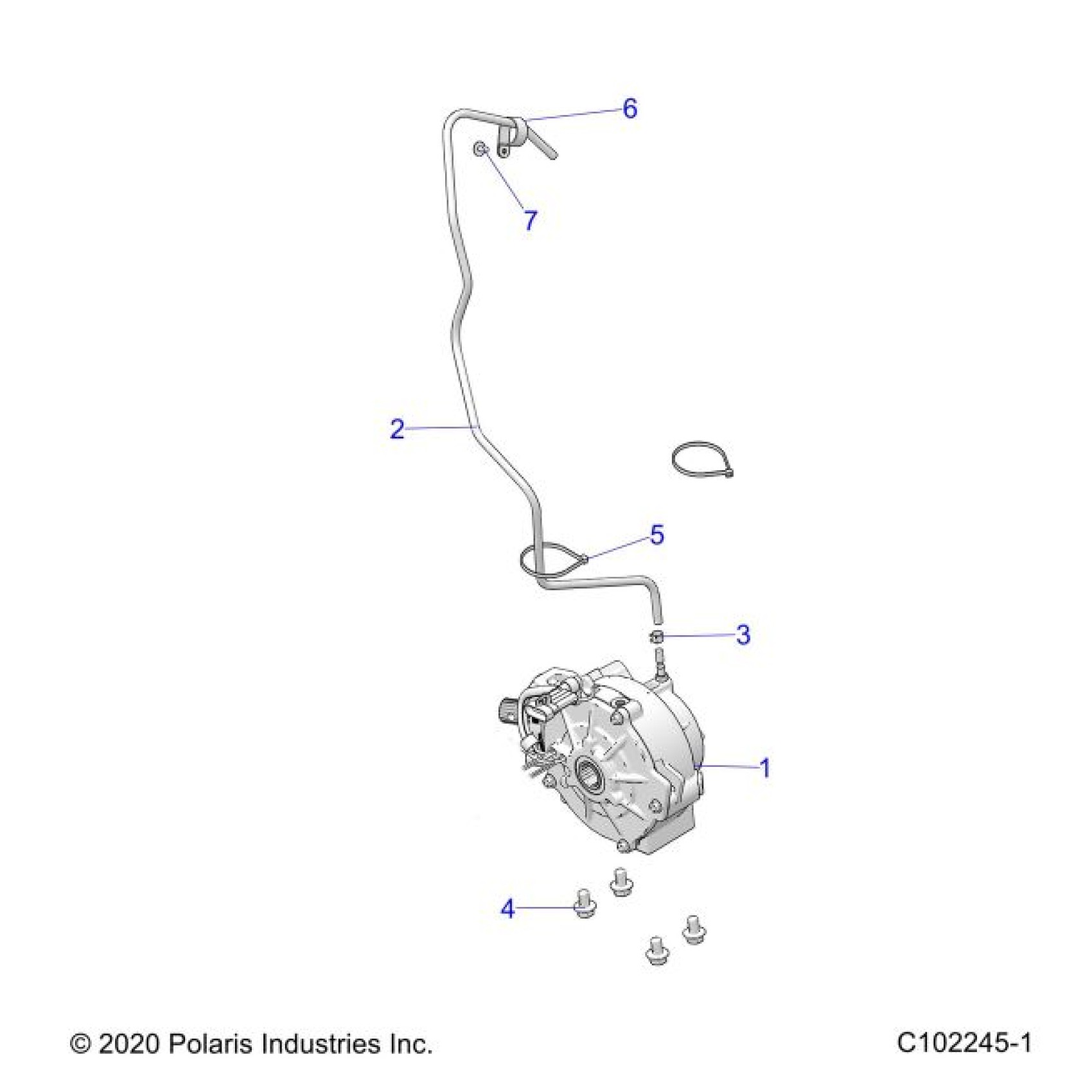 6
7
2
5
3
1
4

© 2020 Polaris Industries Inc.

C102245-1