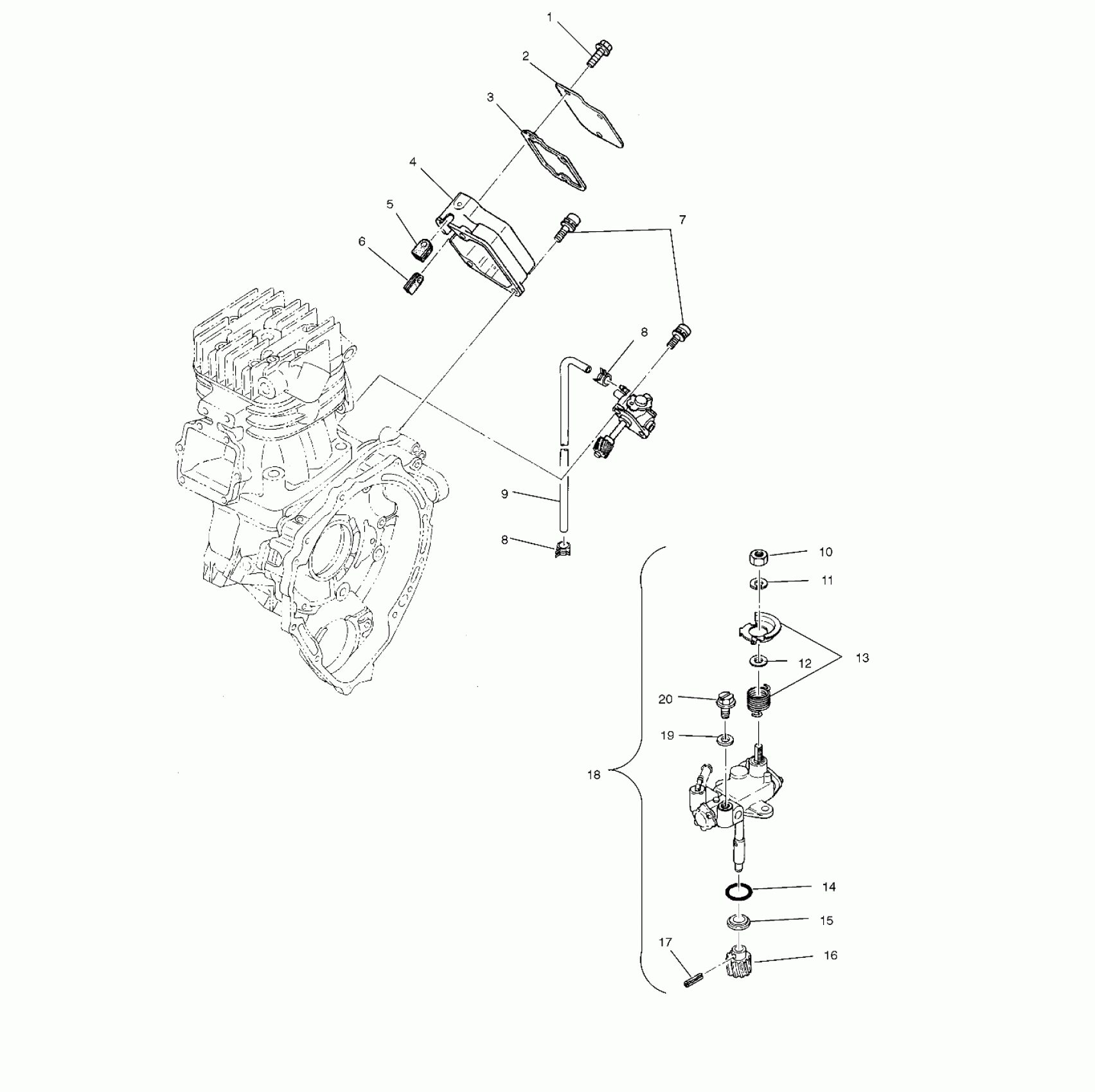 1
2
3
4
5
6
7
8
9
8
10
11
13
12
20
19
18
14
15
17
16