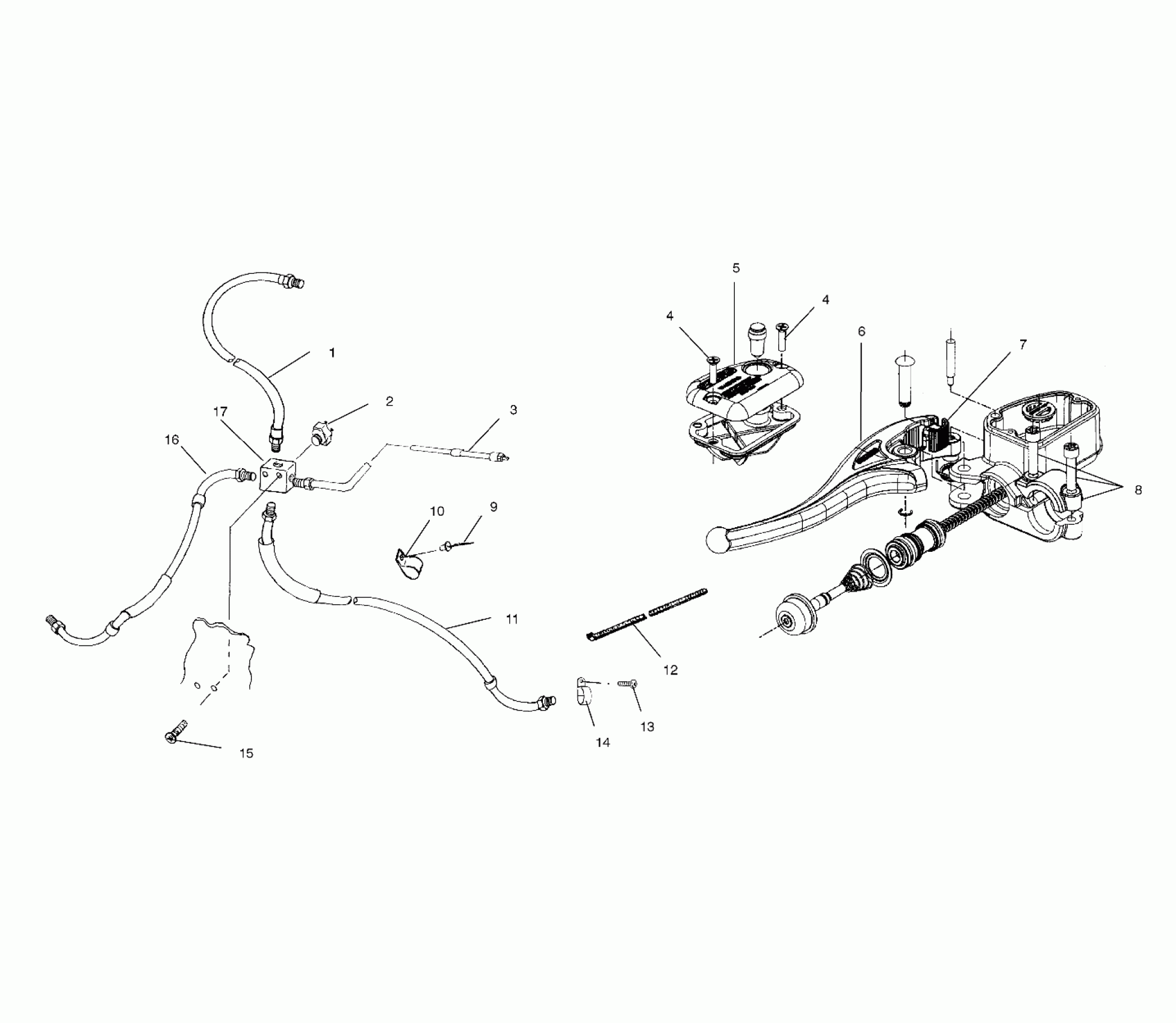 5
4
4
6
7
1
2
17
3
16
8
10
9
11
12
13
14
15