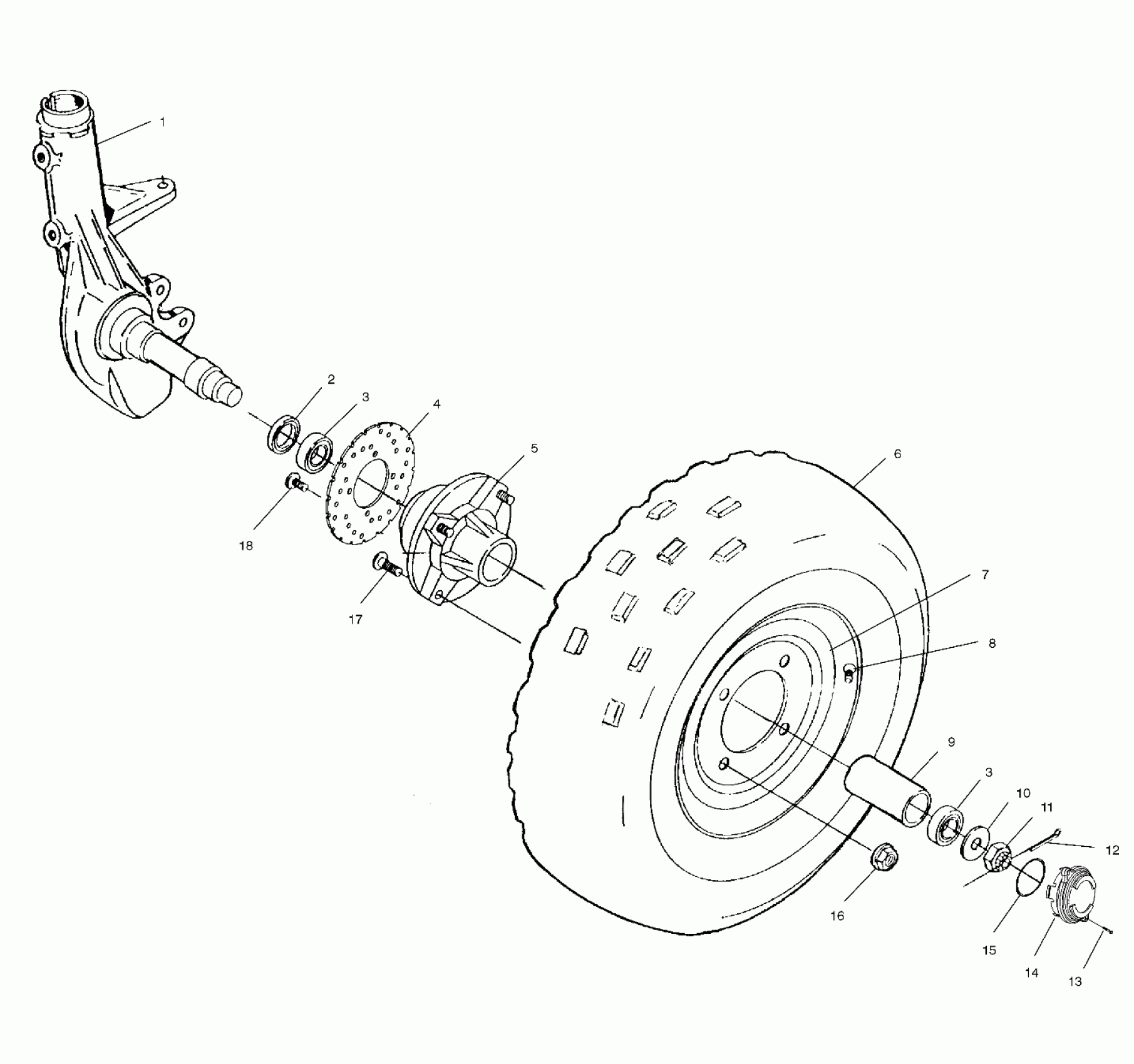 1
2
3
4
5
6
18
17
7
8
9
3
10
11
12
16
15
14
13