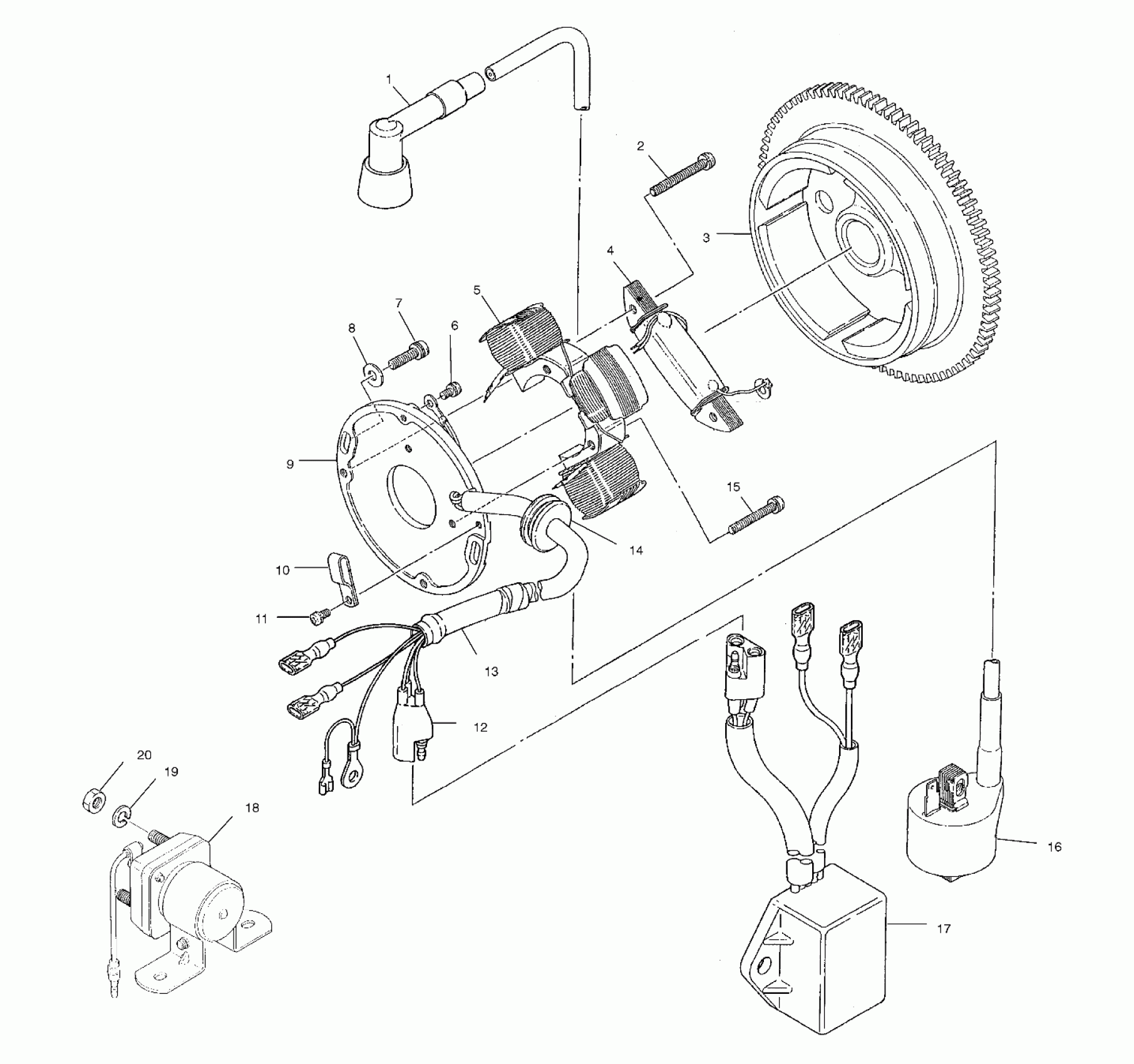 1
2
3
4
5
7
8
6
9
15
14
10
11
13
12
20
19
18
16
17