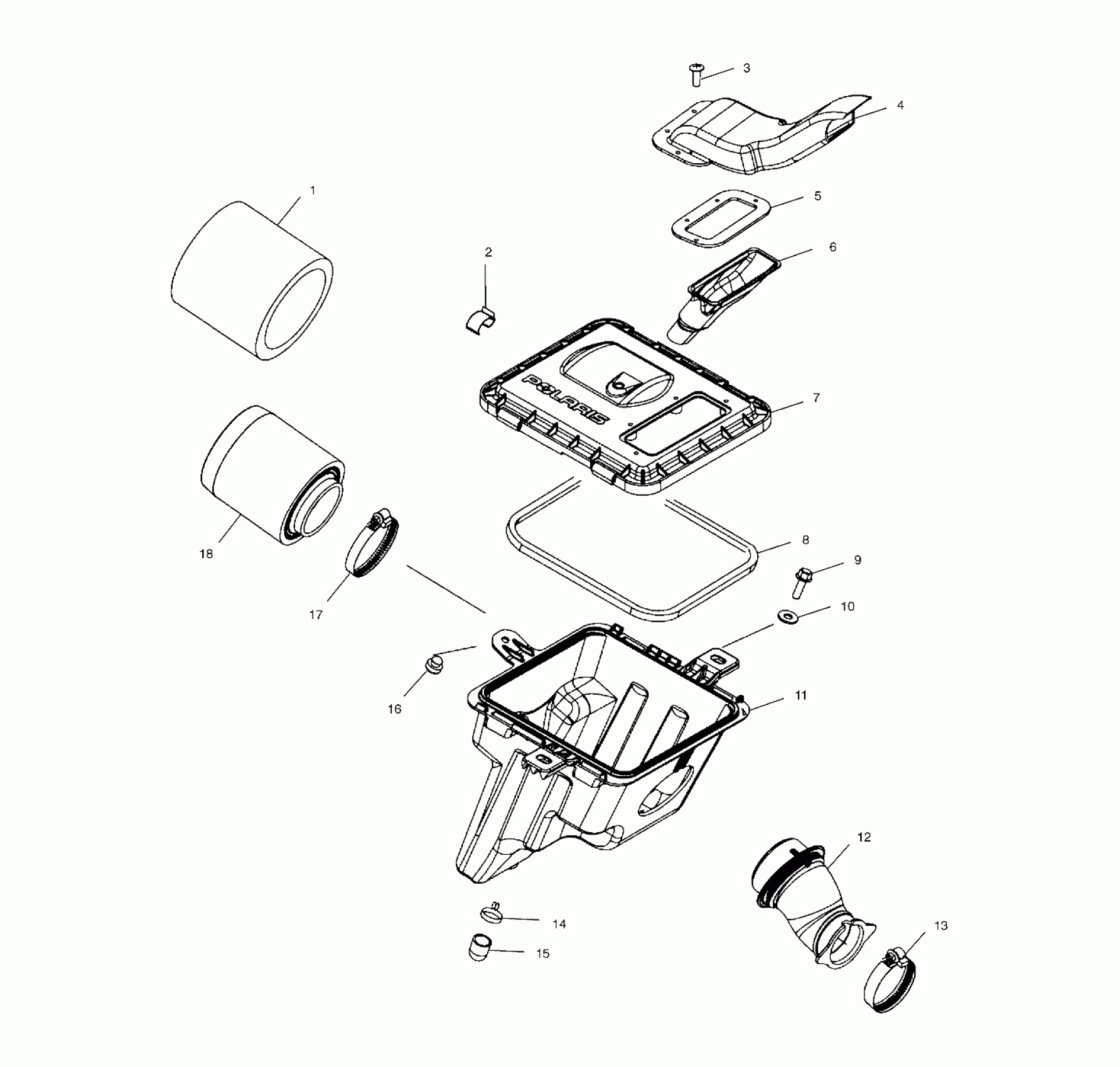 3
4
1
5
2
6
POLARIS
7
18
8
9
17
10
16
11
12
14
13
15