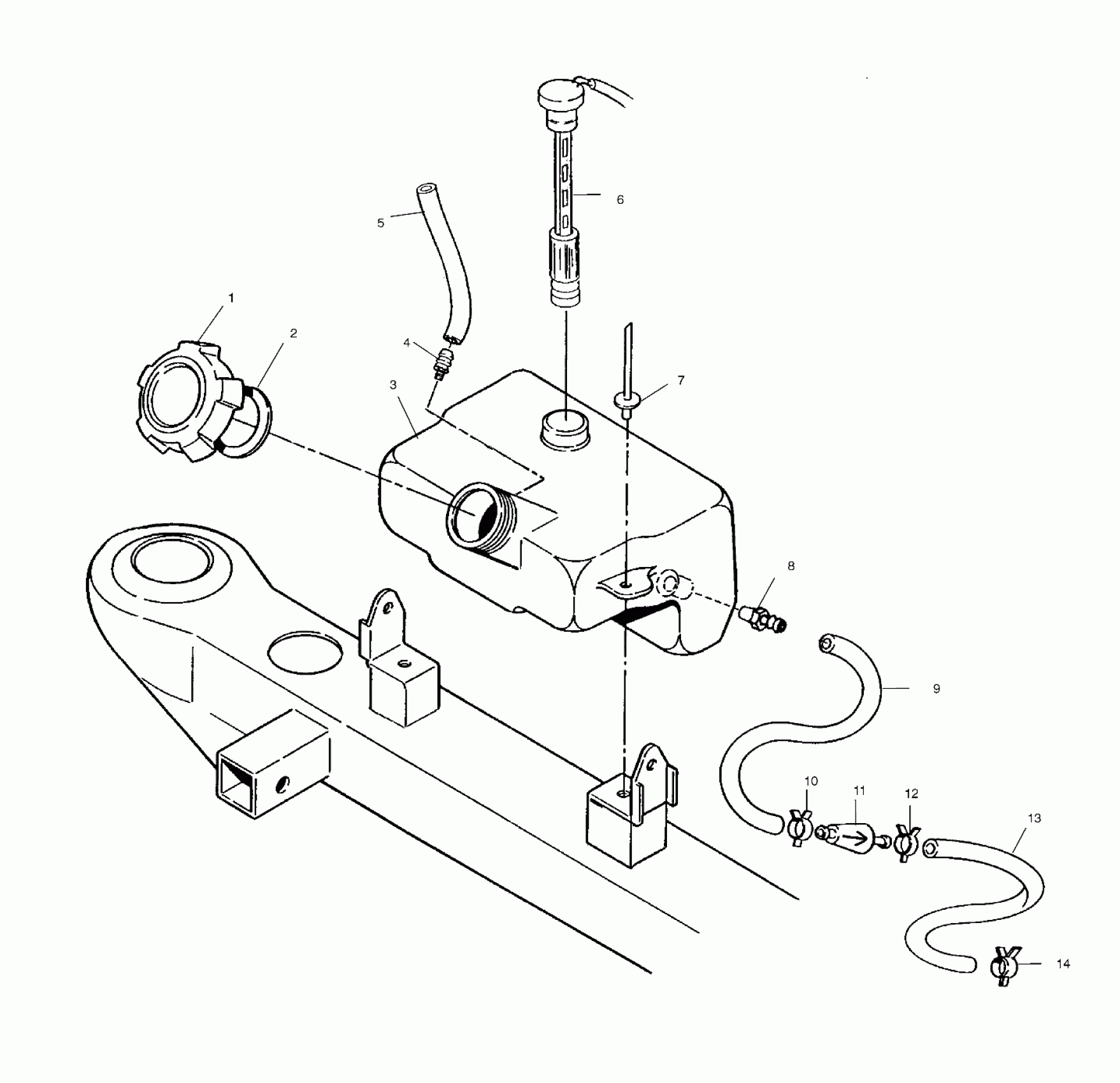 6
5
1
2
4
3
7
8
9
10
11
12
13
14