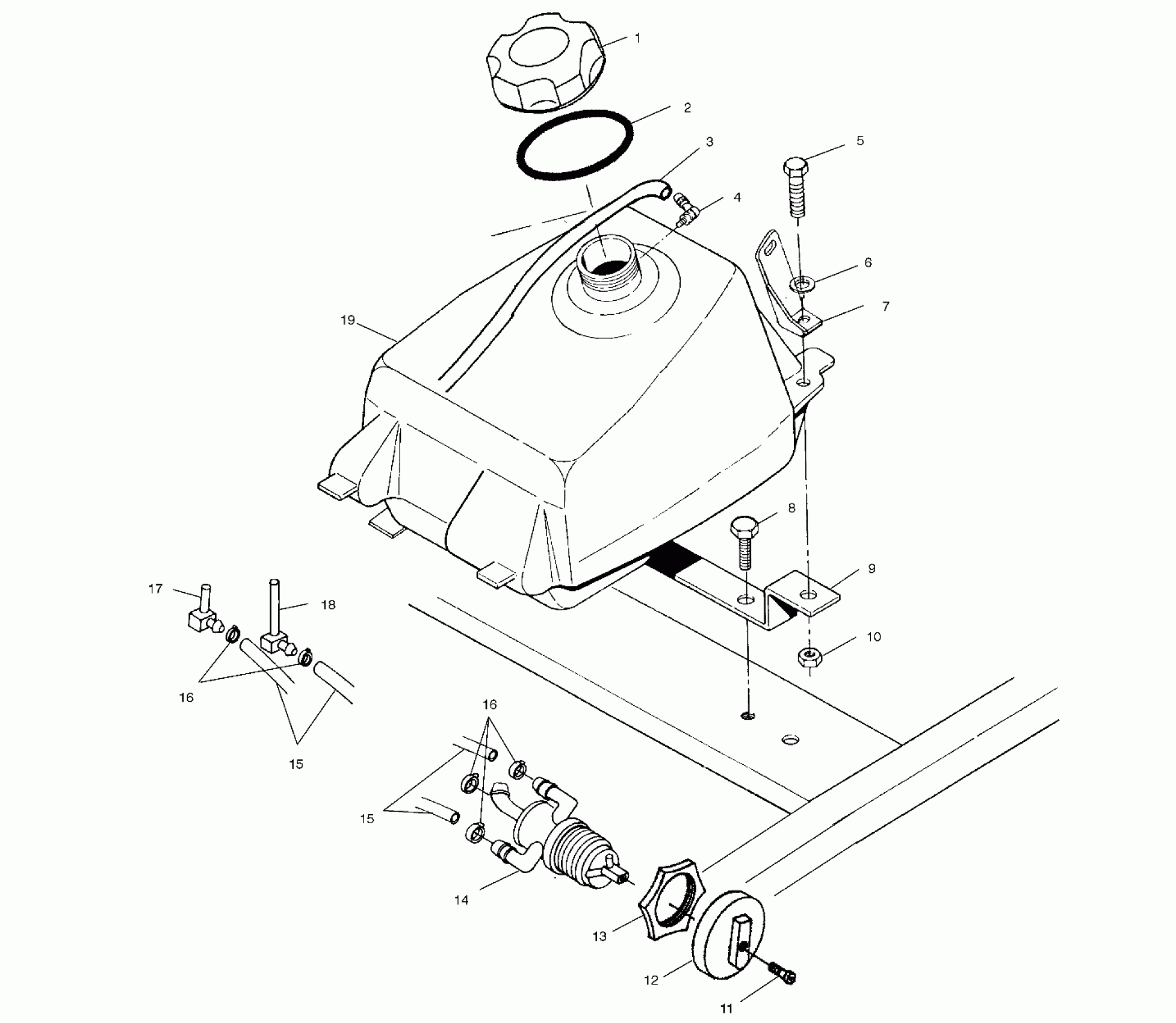 1
2
3
5
4
6
7
19
8
9
17
18
10
16
15
16
15
14
13
12
11