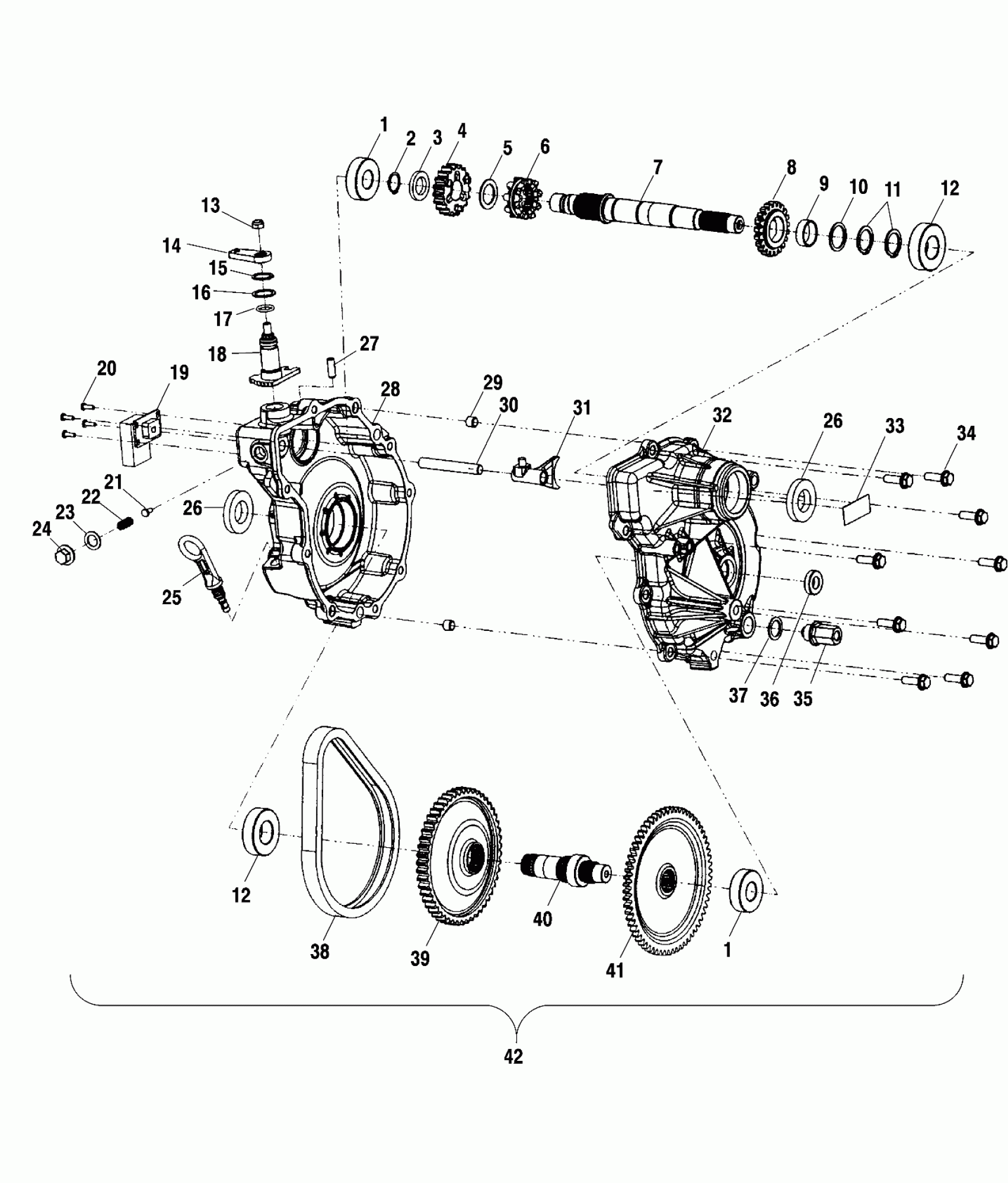 1 2 3 4 5 6 7 8 9 10 11 12

13
14
15
16
17
18
27
20 19
28 29 30 31 32 26 33 34
21
22
23
24
26
25
37 36 35

12 38 39 40 41 1

42