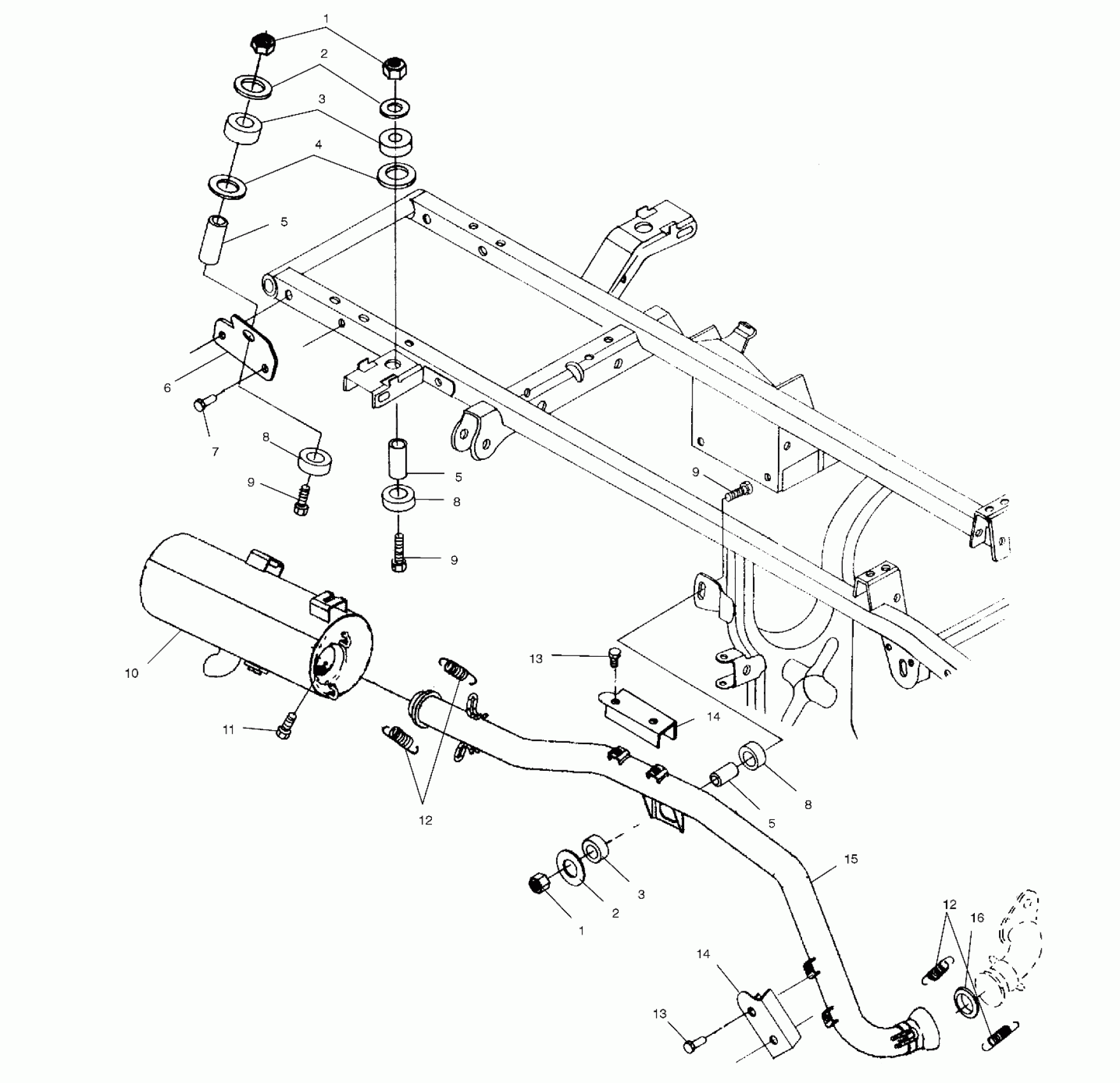 1
2
3
4
5
6
7
8
9
5
8
9
9
10
11
12
13
14
8
5
15
3
2
1
12
16
14
13