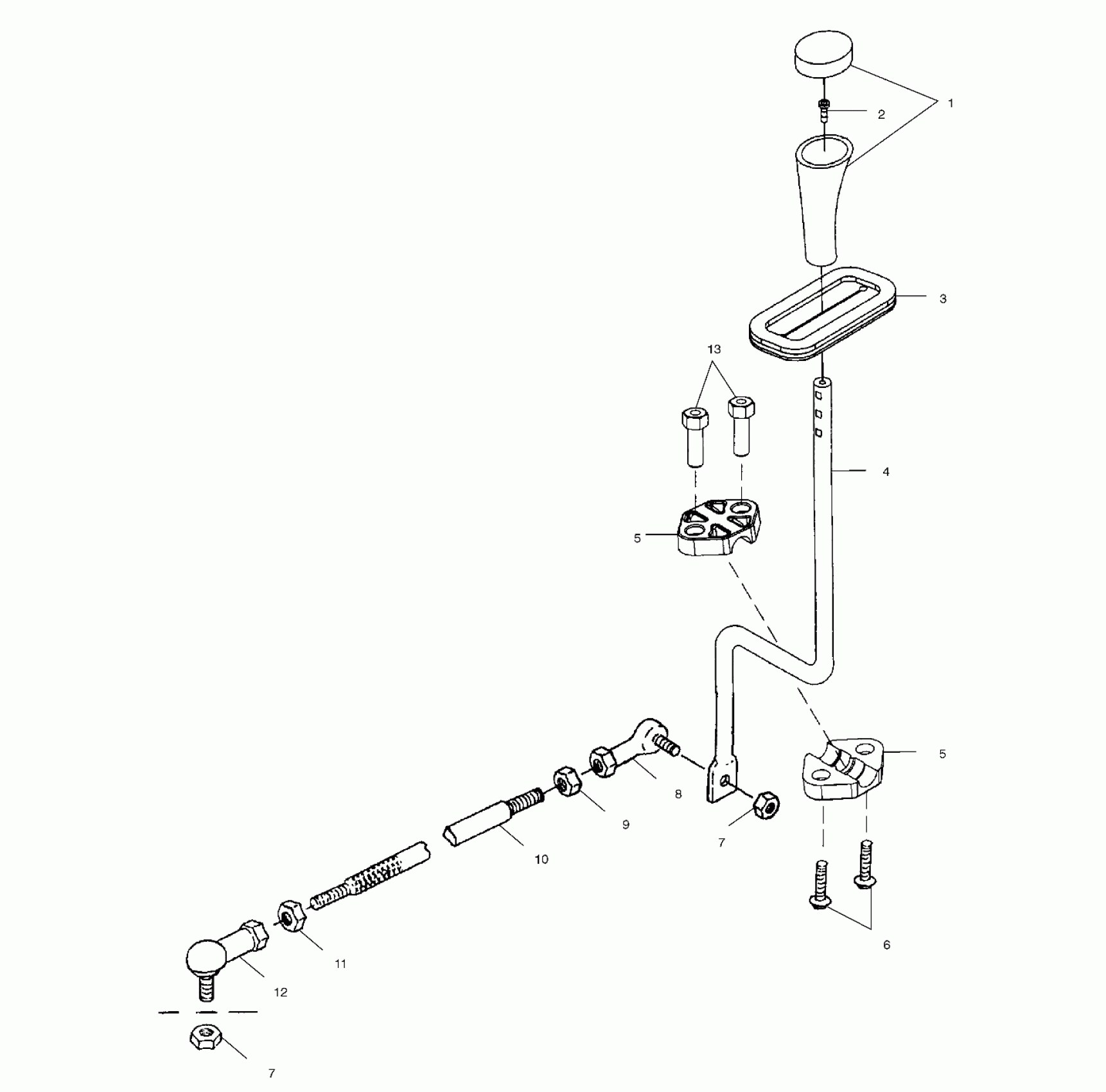 1
2
3
13
4
5
5
8
9
7
10
6
11
12
7