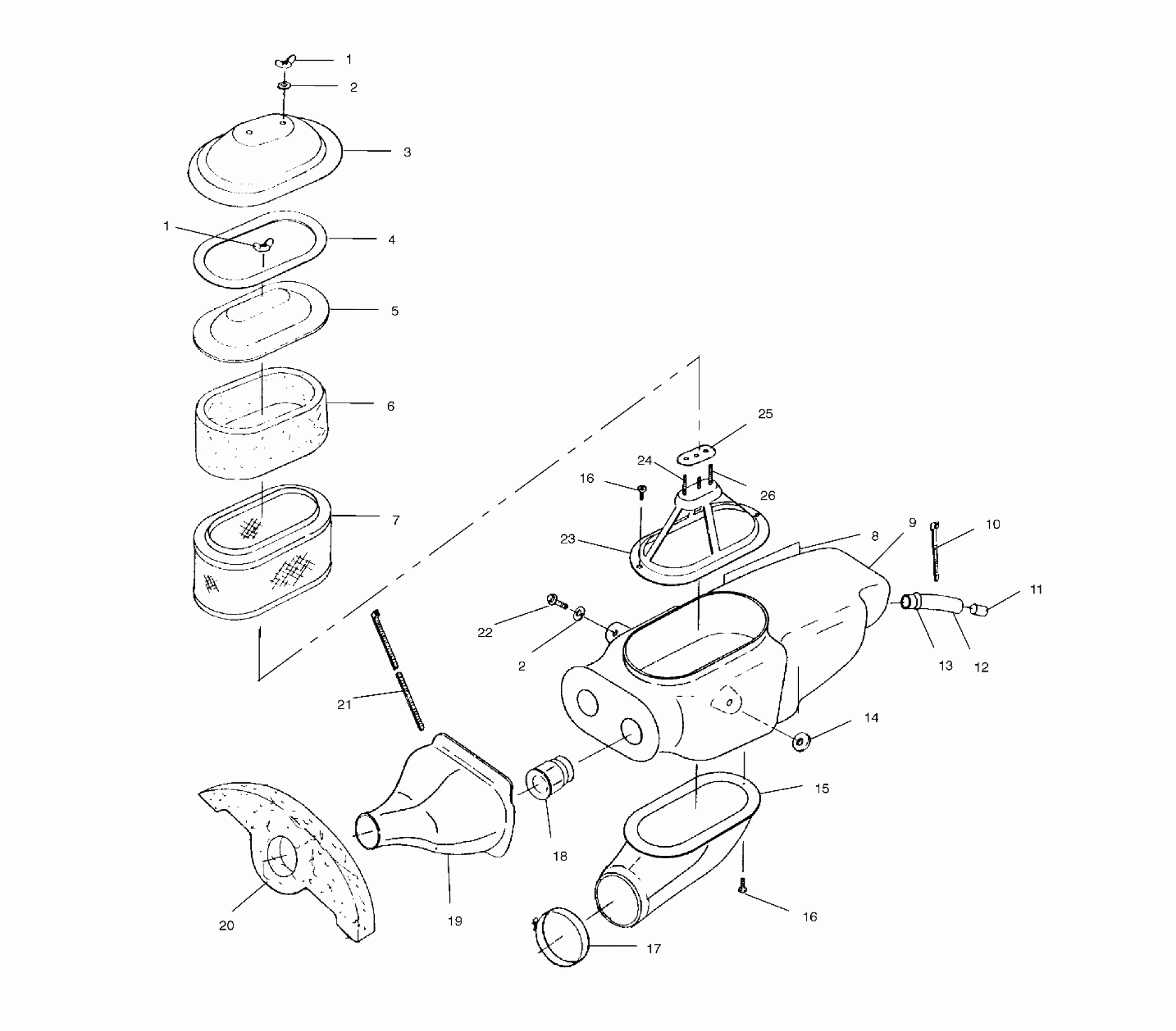 1
2
3
1
4
5
6
7
25
24
16
26
23
8
9
10
11
22
2
13
12
21
14
15
18
20
19
16
17