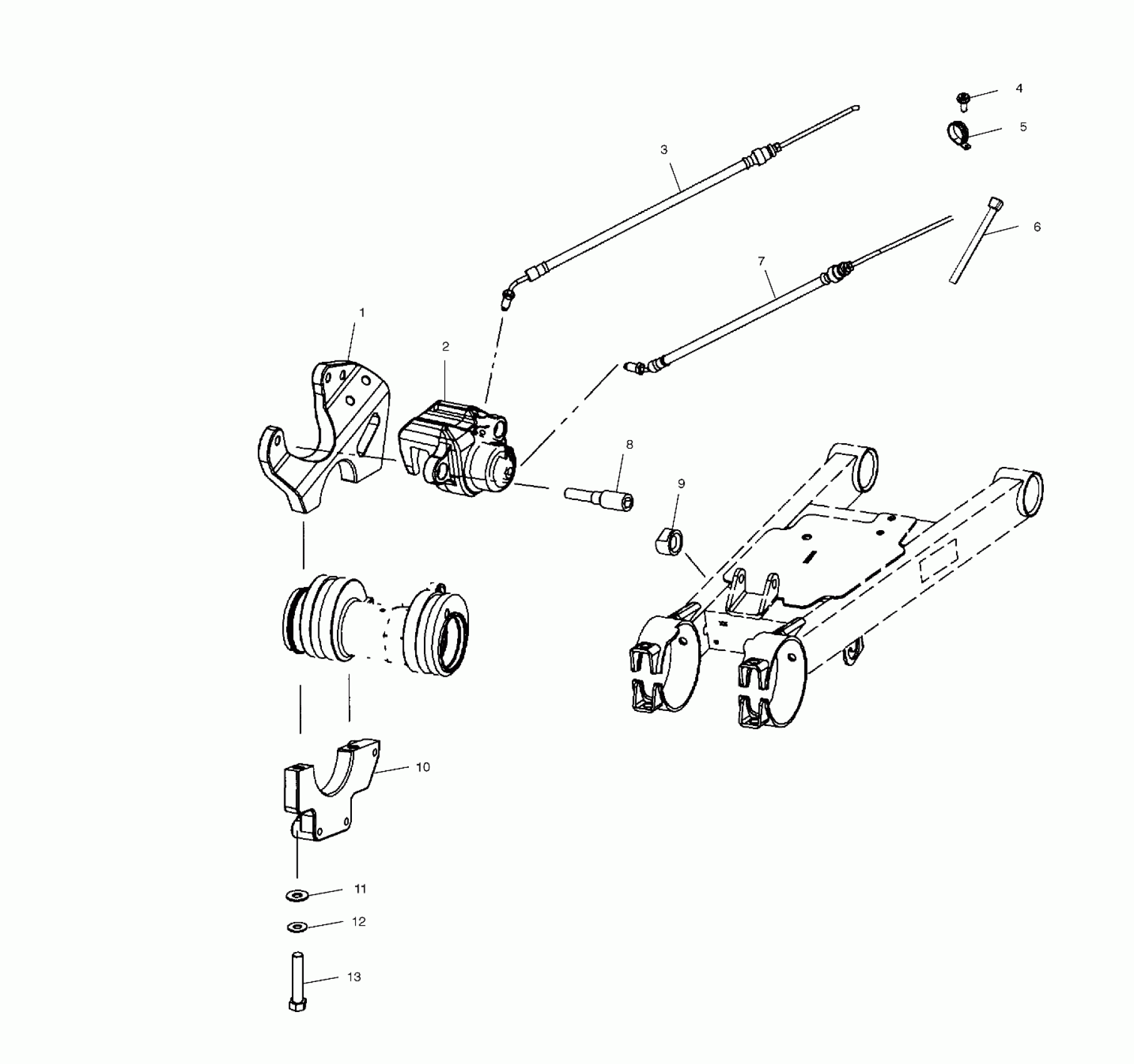 4
5
3
6
7
1
2
8
9
10
11
12
13