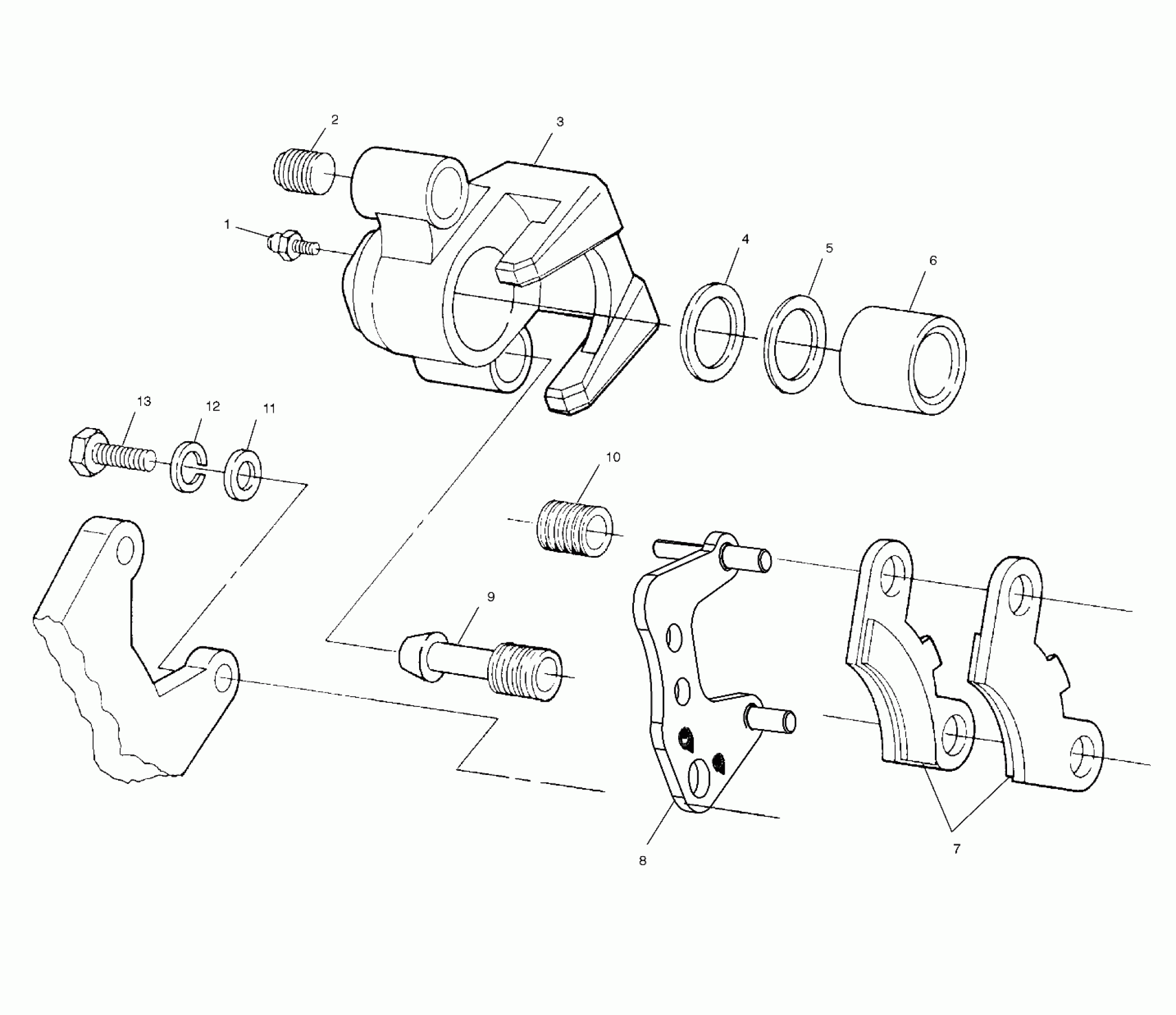 2
3
1
4
5
6
13
12
11
10
9
8
7