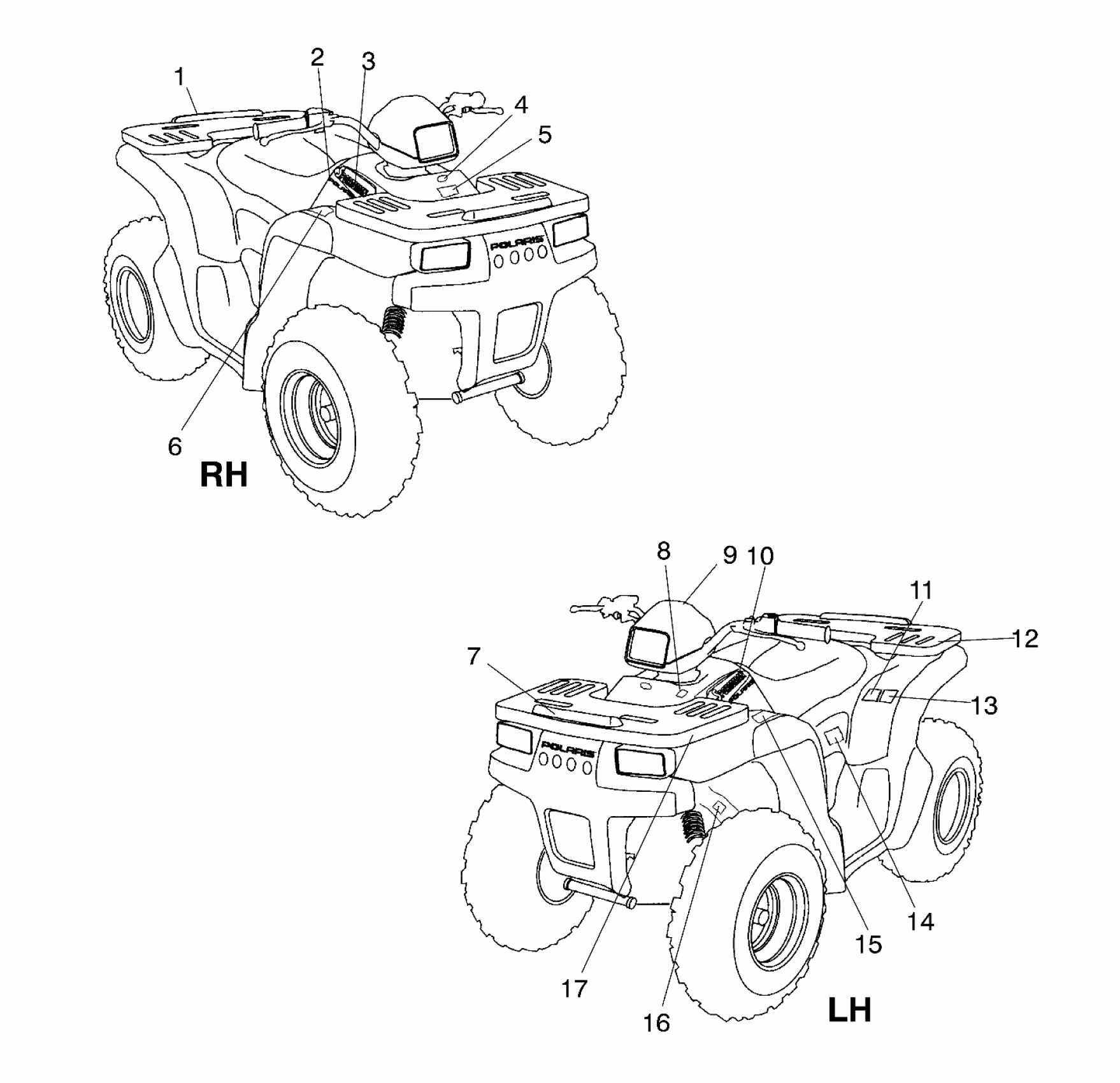 1
2
3
4
5
POLARIS
6
RH

8
9
10
11
12
7
13
POLARIS
14
15
17
16
LH