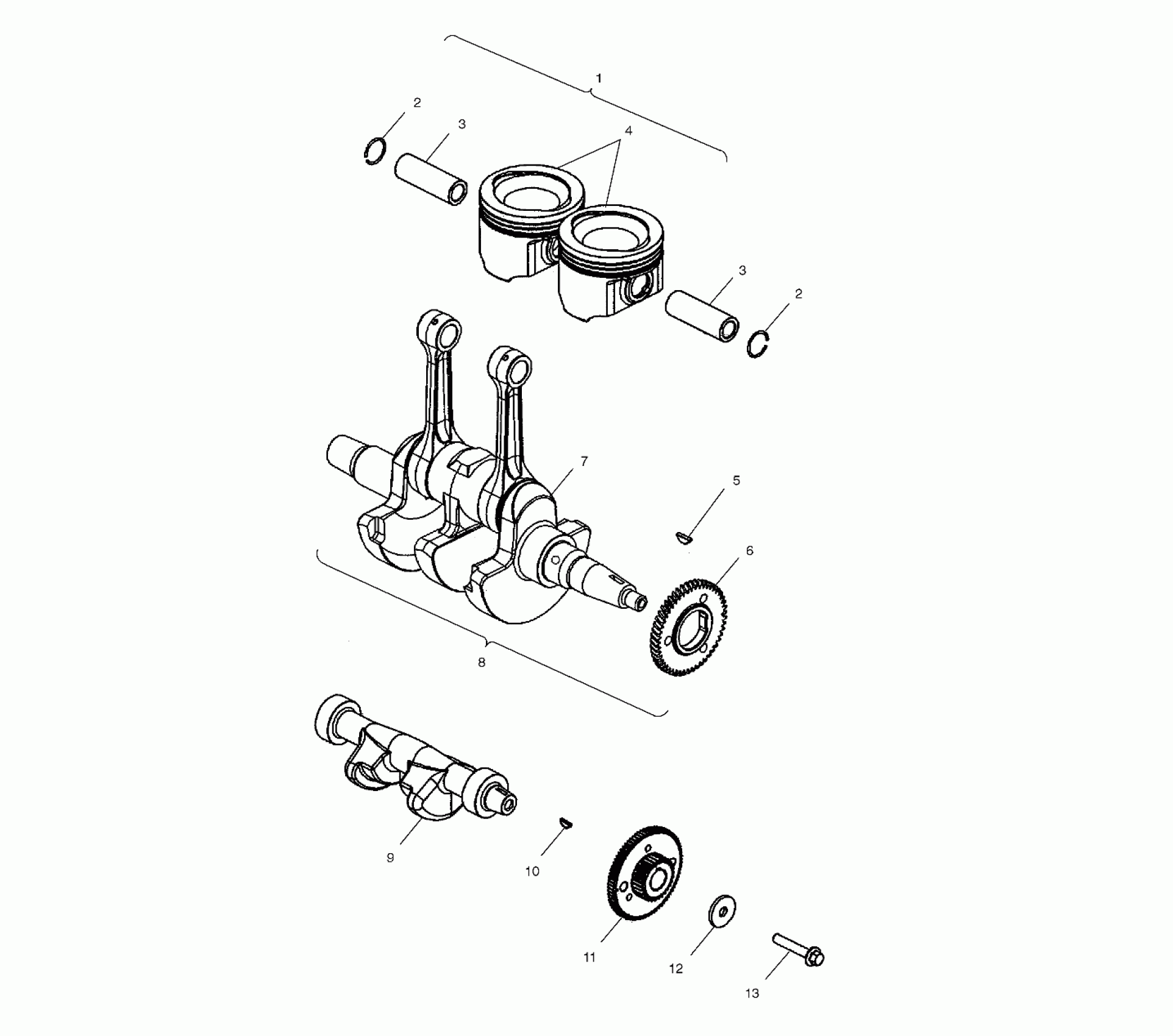 1
2
3
4
3
2
7
5
6
8
9
10
11
12
13